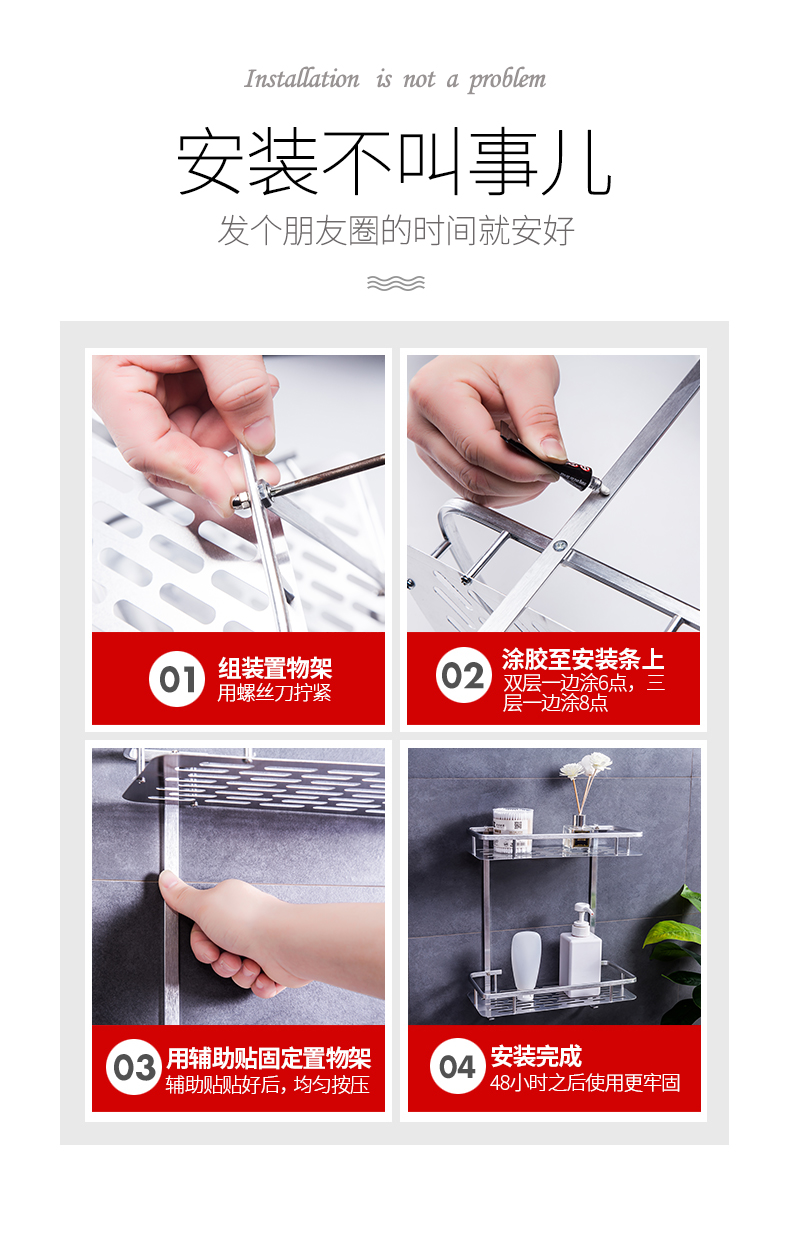 Installation is not a problem

安装不叫事儿

发个朋友圈的时间就安好

01 组装置物架
用螺丝刀拧紧

02 涂胶至安装条上
双层一边涂6点，三层一边涂8点

03 用辅助贴固定置物架
辅助贴贴好后，均匀按压

04 安装完成
48小时之后使用更牢固