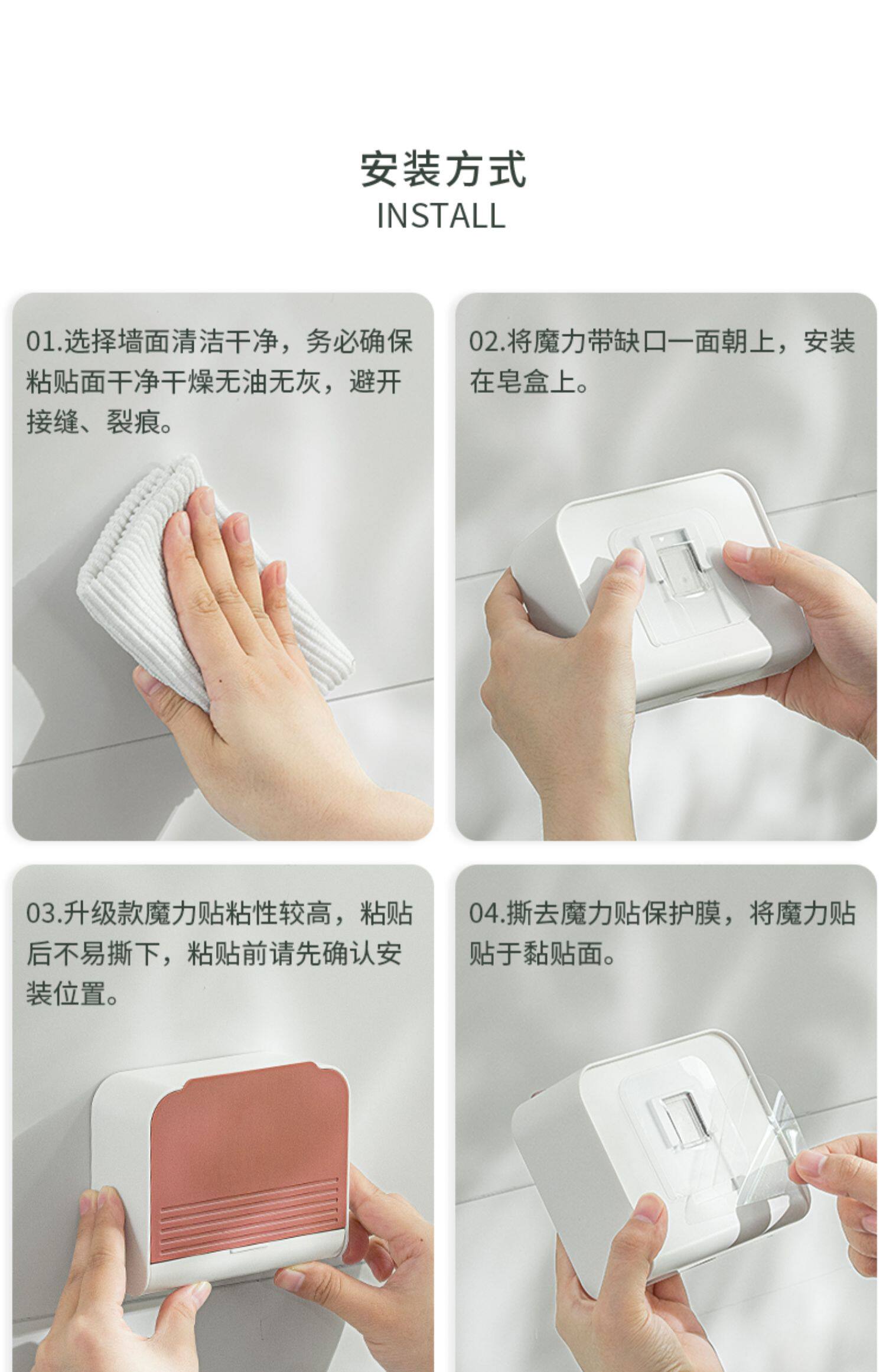 安装方式
INSTALL

01.选择墙面清洁干净，务必确保粘贴面干净干燥无油无灰，避开接缝、裂痕。

02.将魔力带缺口一面朝上，安装在皂盒上。

03.升级款魔力贴粘性较高，粘贴后不易撕下，粘贴前请先确认安装位置。

04.撕去魔力贴保护膜，将魔力贴贴于黏贴面。