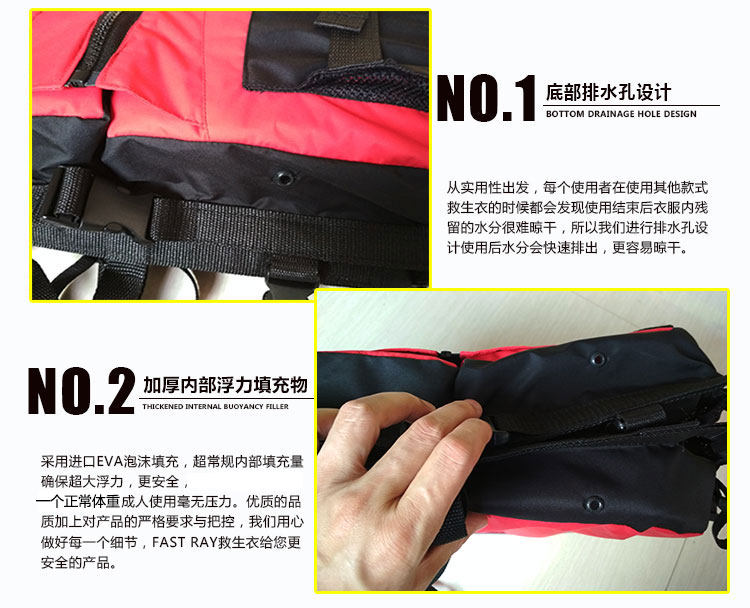 NO.1 底部排水孔设计
BOTTOM DRAINAGE HOLE DESIGN

从实用性出发，每个使用者在使用其他款式救生衣的时候都会发现使用结束后衣服内残留的水分很难晾干，所以我们进行排水孔设计使用后水分会快速排出，更容易晾干。

NO.2 加厚内部浮力填充物
THICKENED INTERNAL BUOYANCY FILLER

采用进口EVA泡沫填充，超常规内部填充量确保超大浮力，更安全，
一个正常体重成人使用毫无压力。优质的品质加上对产品的严格要求与把控，我们用心做好每一个细节，FAST RAY救生衣给您更安全的产品。