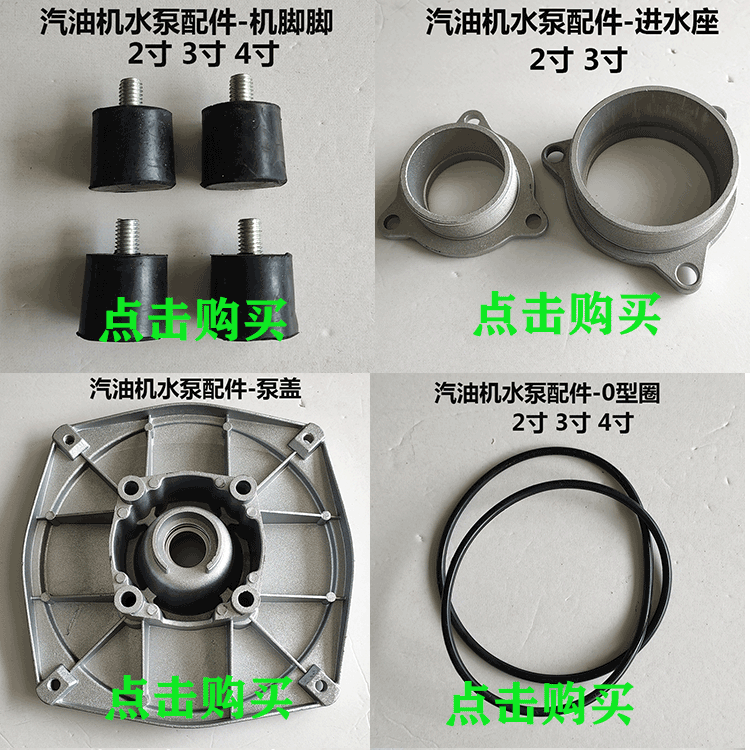 汽油机水泵配件-机脚脚
2寸 3寸 4寸

点击购买

汽油机水泵配件-进水座
2寸 3寸

点击购买

汽油机水泵配件-泵盖

点击购买

汽油机水泵配件-0型圈
2寸 3寸 4寸

点击购买