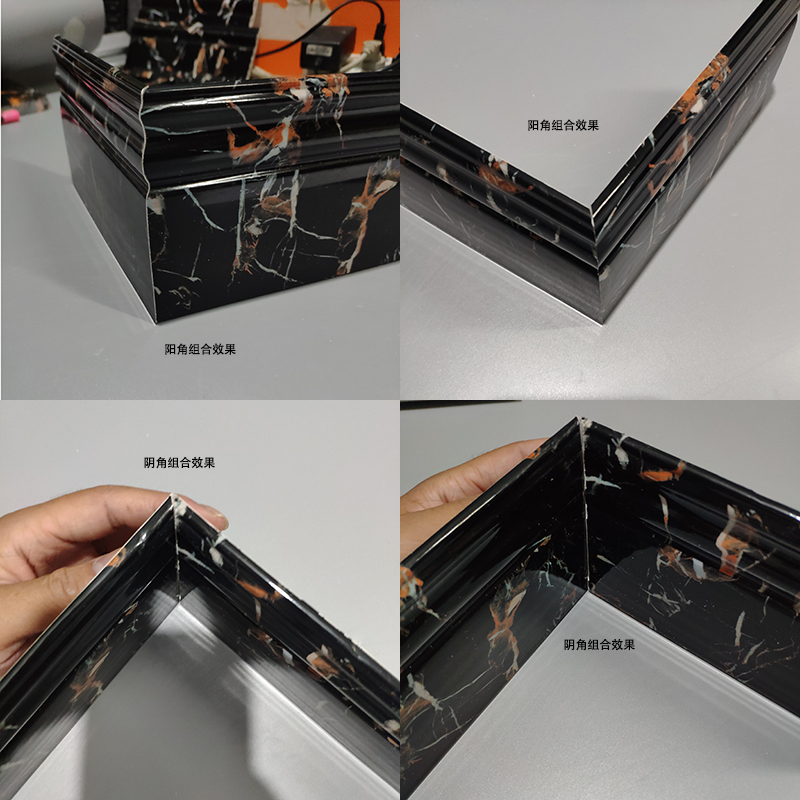 阳角组合效果

阳角组合效果

阴角组合效果

阴角组合效果