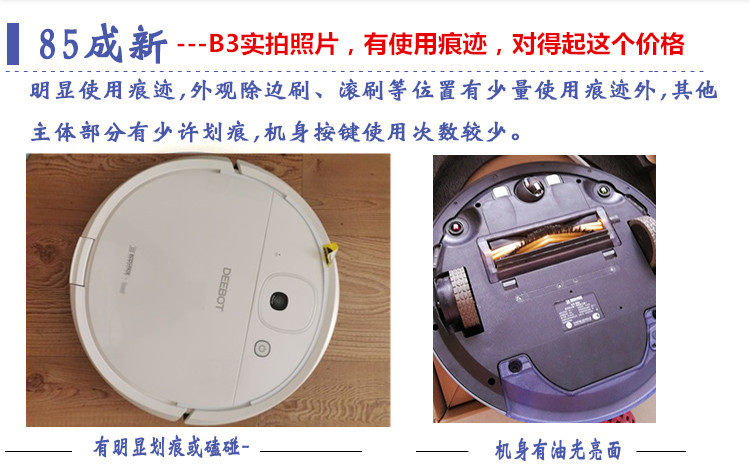 85成新 ---B3实拍照片，有使用痕迹，对得起这个价格

明显使用痕迹,外观除边刷、滚刷等位置有少量使用痕迹外,其他主体部分有少许划痕,机身按键使用次数较少。

DEEBOT

有明显划痕或磕碰-

机身有油光亮面