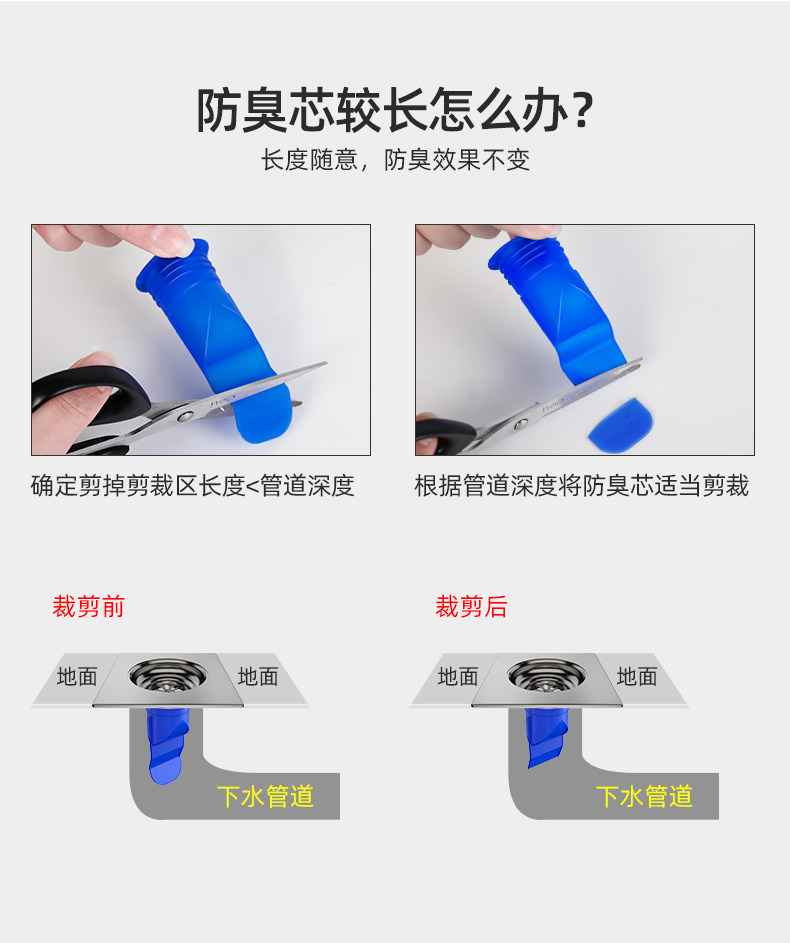 防臭芯较长怎么办？

长度随意，防臭效果不变

确定剪掉剪裁区长度<管道深度

根据管道深度将防臭芯适当剪裁

裁剪前

地面

地面

下水管道

裁剪后

地面

地面

下水管道