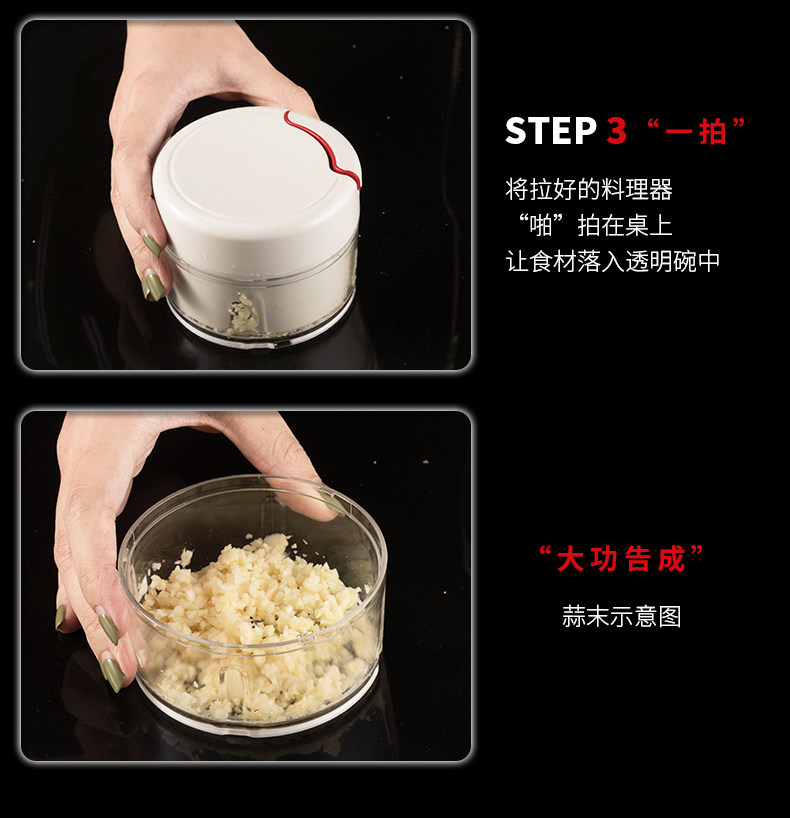 STEP 3 “一拍”

将拉好的料理器
“啪”拍在桌上
让食材落入透明碗中

“大功告成”

蒜末示意图