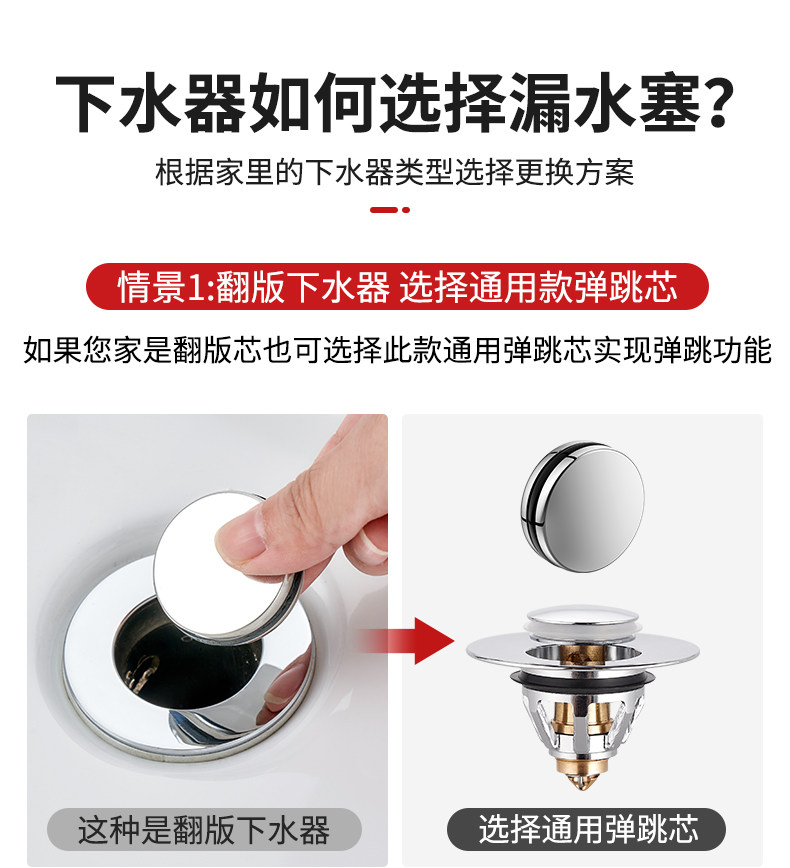 下水器如何选择漏水塞？

根据家里的下水器类型选择更换方案

情景1:翻版下水器 选择通用款弹跳芯

如果您家是翻版芯也可选择此款通用弹跳芯实现弹跳功能

这种是翻版下水器

选择通用弹跳芯