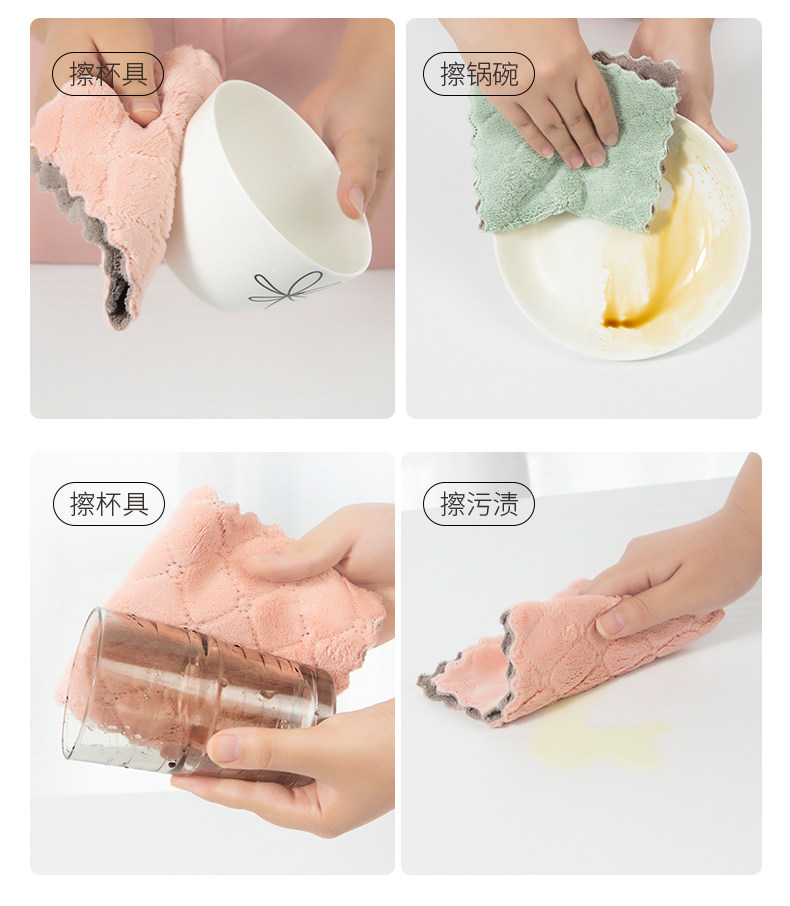 擦杯具

擦锅碗

擦杯具

擦污渍