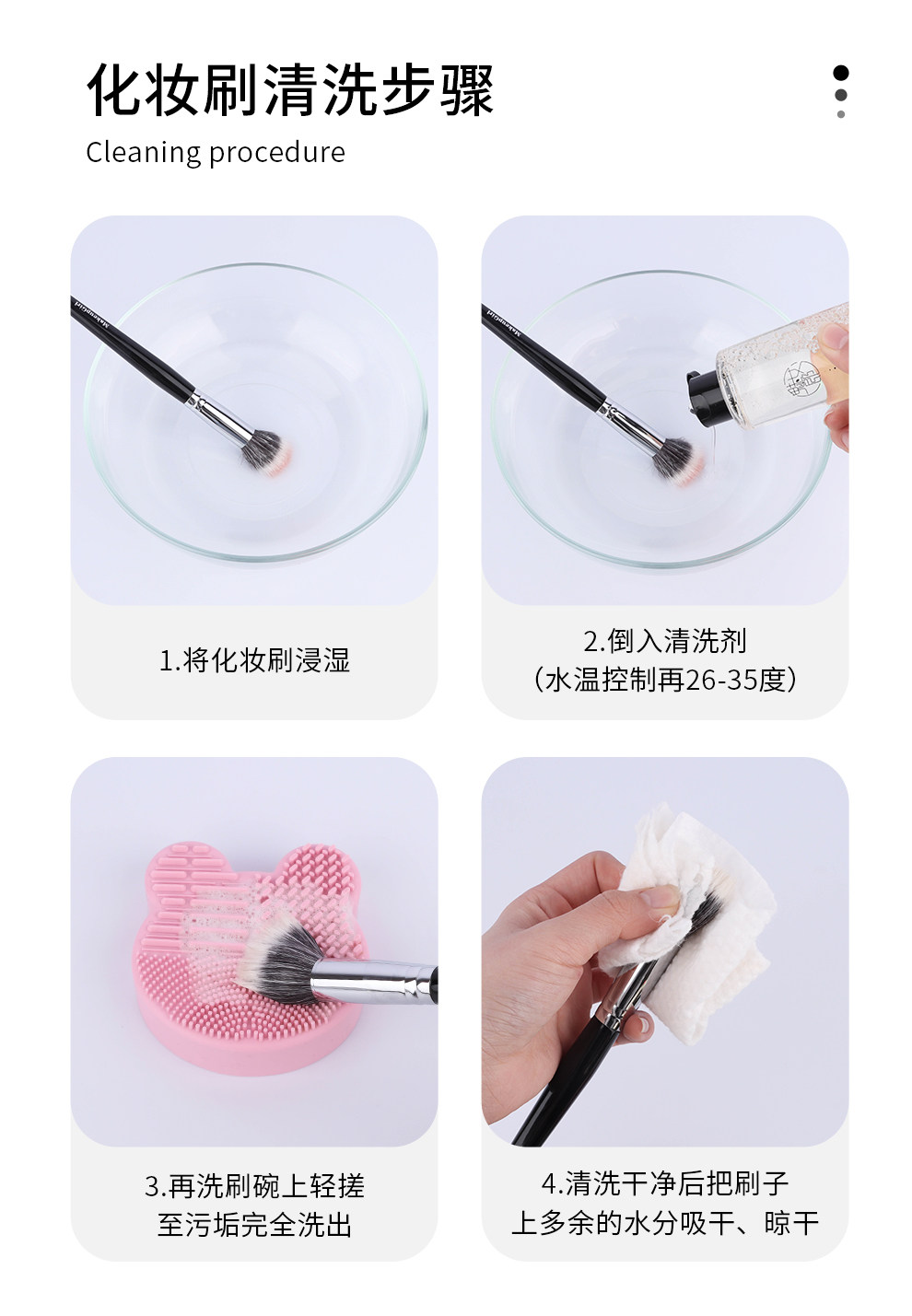 化妆刷清洗步骤
Cleaning procedure

1.将化妆刷浸湿

2.倒入清洗剂
(水温控制再26-35度)

3.再洗刷碗上轻搓
至污垢完全洗出

4.清洗干净后把刷子
上多余的水分吸干、晾干