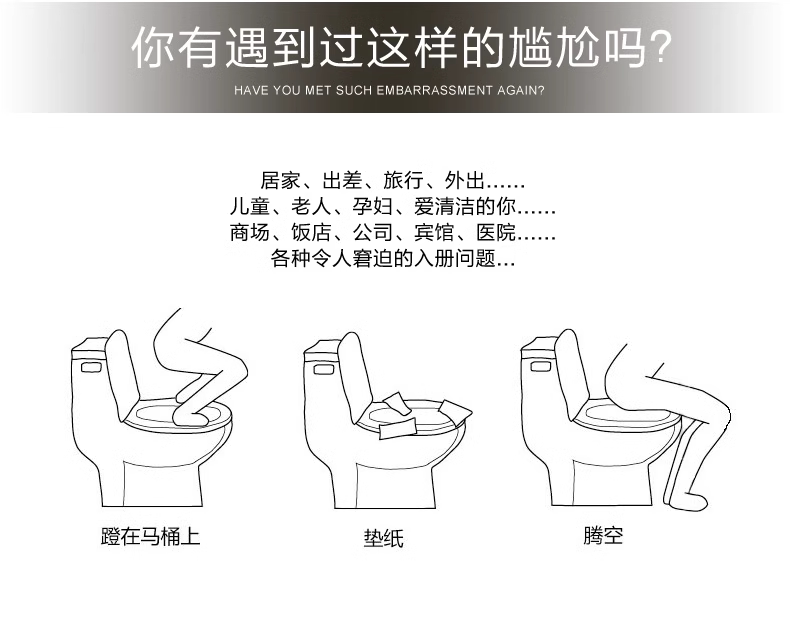 你有遇到过这样的尴尬吗?
HAVE YOU MET SUCH EMBARRASSMENT AGAIN?

居家、出差、旅行、外出……
儿童、老人、孕妇、爱清洁的你……
商场、饭店、公司、宾馆、医院……
各种令人窘迫的入册问题…

蹬在马桶上

垫纸

腾空