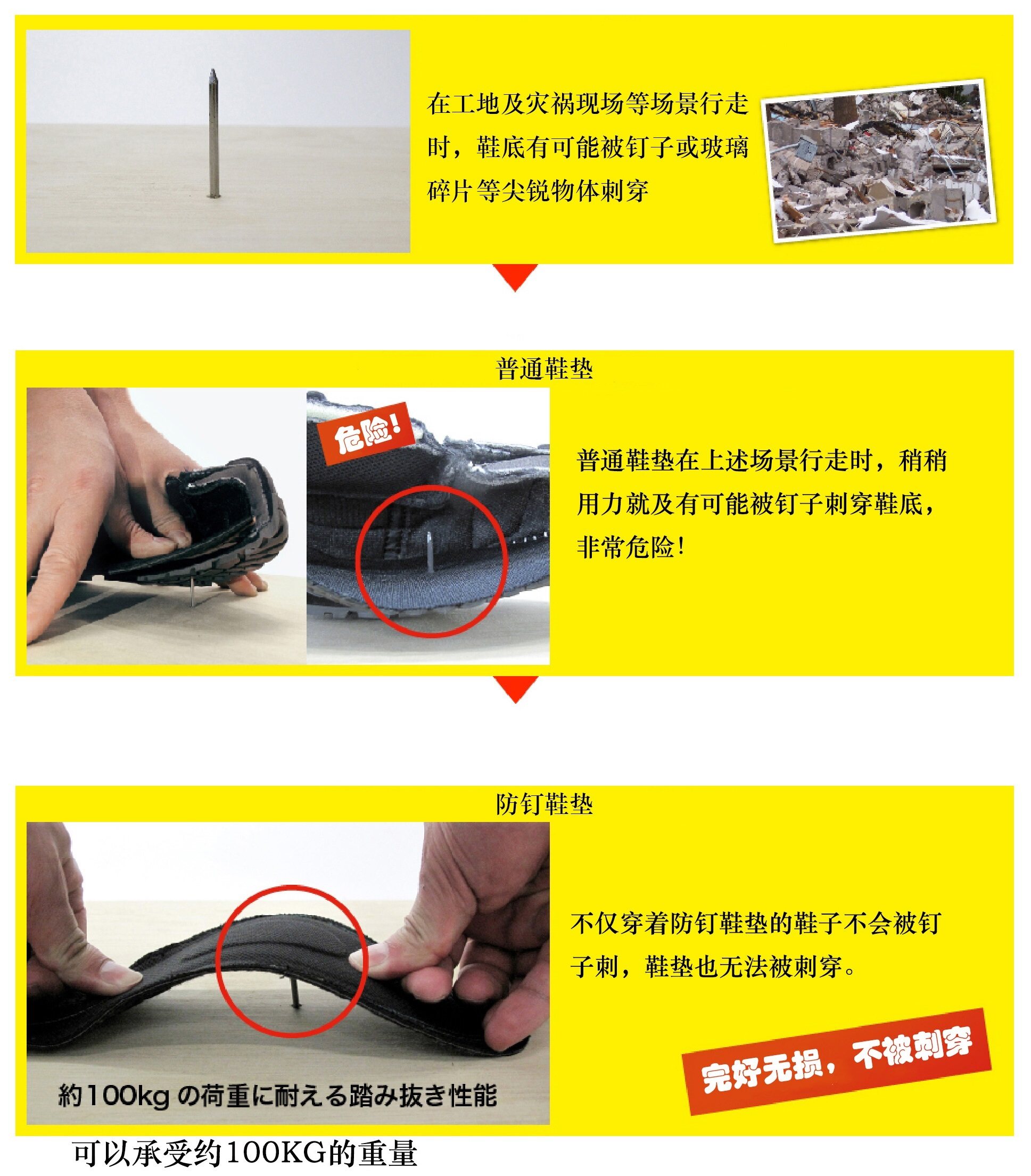 在工地及灾祸现场等场景行走时，鞋底有可能被钉子或玻璃碎片等尖锐物体刺穿

普通鞋垫

危险!

普通鞋垫在上述场景行走时，稍稍用力就及有可能被钉子刺穿鞋底，非常危险!

防钉鞋垫

不仅穿着防钉鞋垫的鞋子不会被钉子刺，鞋垫也无法被刺穿。

完好无损，不被刺穿

約100kg の荷重に耐える踏み抜き性能

可以承受约100KG的重量