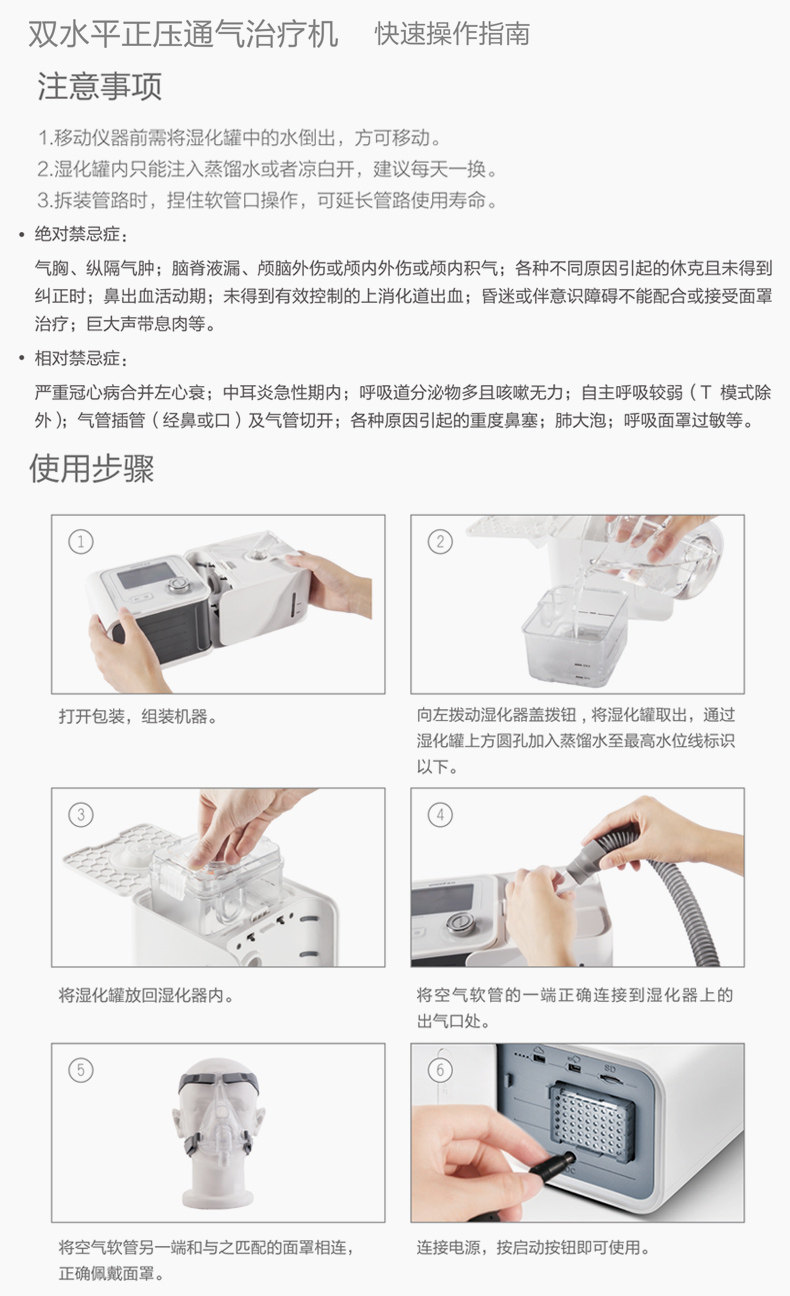 双水平正压通气治疗机　快速操作指南

注意事项

1.移动仪器前需将湿化罐中的水倒出，方可移动。
2.湿化罐内只能注入蒸馏水或者凉白开，建议每天一换。
3.拆装管路时，捏住软管口操作，可延长管路使用寿命。

• 绝对禁忌症：

气胸、纵隔气肿；脑脊液漏、颅脑外伤或颅内外伤或颅内积气；各种不同原因引起的休克且未得到纠正时；鼻出血活动期；未得到有效控制的上消化道出血；昏迷或伴意识障碍不能配合或接受面罩治疗；巨大声带息肉等。

• 相对禁忌症：

严重冠心病合并左心衰；中耳炎急性期内；呼吸道分泌物多且咳嗽无力；自主呼吸较弱（T 模式除外）；气管插管（经鼻或口）及气管切开；各种原因引起的重度鼻塞；肺大泡；呼吸面罩过敏等。

使用步骤

①

打开包装，组装机器。

②

向左拨动湿化器盖拨钮，将湿化罐取出，通过湿化罐上方圆孔加入蒸馏水至最高水位线标识以下。

③

将湿化罐放回湿化器内。

④

将空气软管的一端正确连接到湿化器上的出气口处。

⑤

将空气软管另一端和与之匹配的面罩相连，正确佩戴面罩。

⑥

SD

连接电源，按启动按钮即可使用。