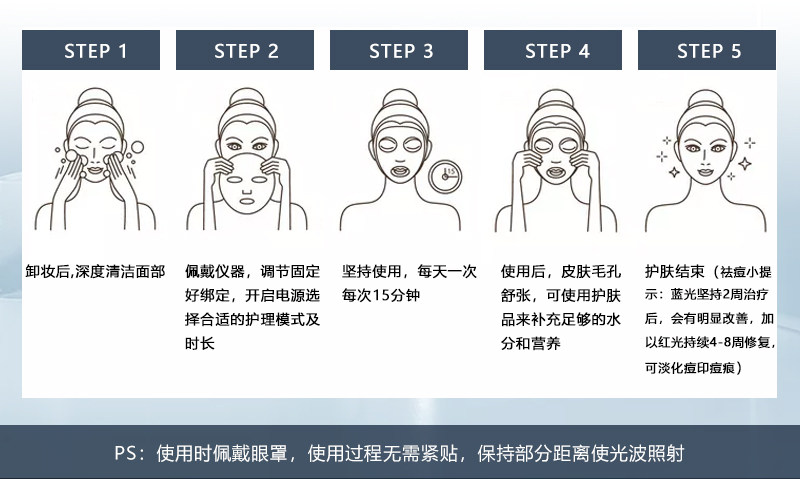 STEP 1

卸妆后,深度清洁面部

STEP 2

佩戴仪器，调节固定好绑定，开启电源选择合适的护理模式及时长

STEP 3

15

坚持使用，每天一次每次15分钟

STEP 4

使用后，皮肤毛孔舒张，可使用护肤品来补充足够的水分和营养

STEP 5

护肤结束（祛痘小提示：蓝光坚持2周治疗后，会有明显改善，加以红光持续4-8周修复，可淡化痘印痘痕）

PS：使用时佩戴眼罩，使用过程无需紧贴，保持部分距离使光波照射