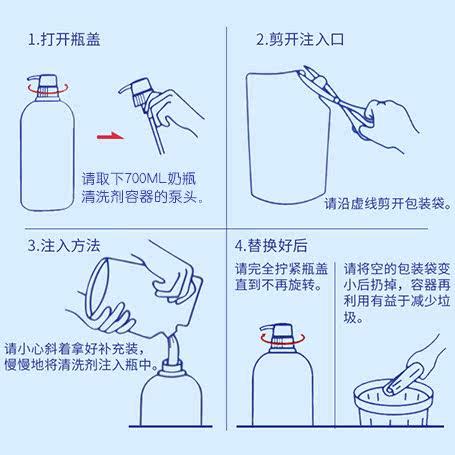 1.打开瓶盖

请取下700ML奶瓶清洗剂容器的泵头。

2.剪开注入口

请沿虚线剪开包装袋。

3.注入方法

请小心斜着拿好补充装，慢慢地将清洗剂注入瓶中。

4.替换好后

请完全拧紧瓶盖直到不再旋转。

请将空的包装袋变小后扔掉，容器再利用有益于减少垃圾。