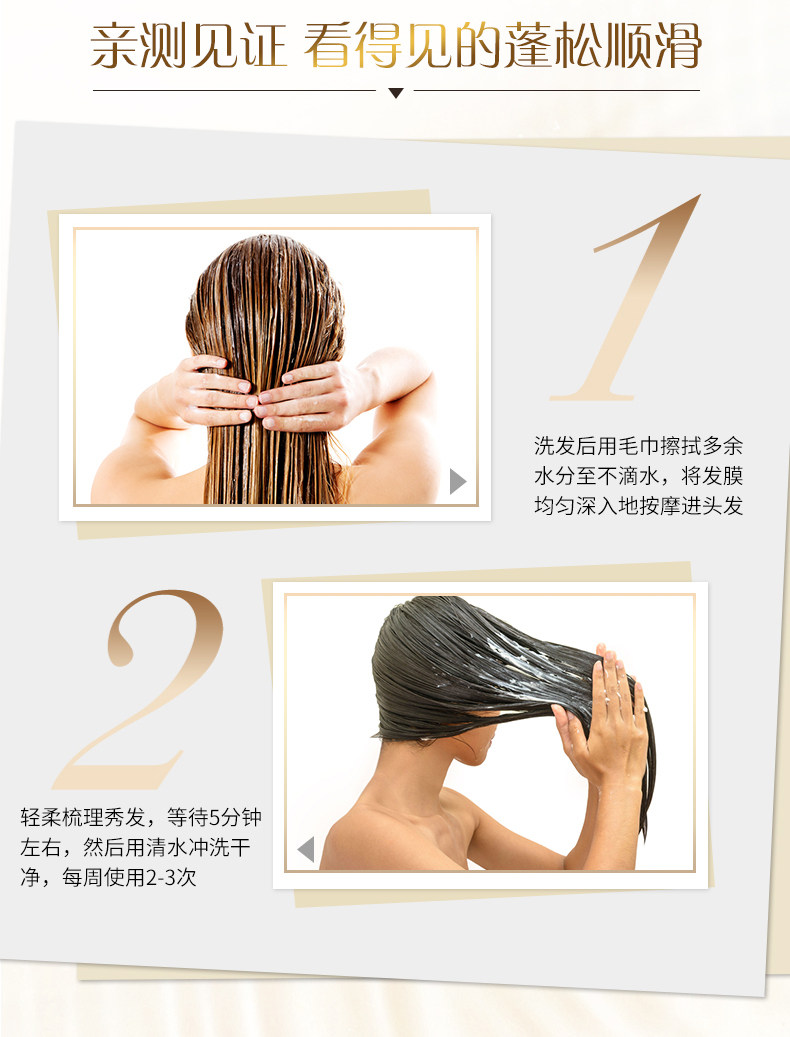 亲测见证 看得见的蓬松顺滑

1

洗发后用毛巾擦拭多余水分至不滴水，将发膜均匀深入地按摩进头发

2

轻柔梳理秀发，等待5分钟左右，然后用清水冲洗干净，每周使用2-3次