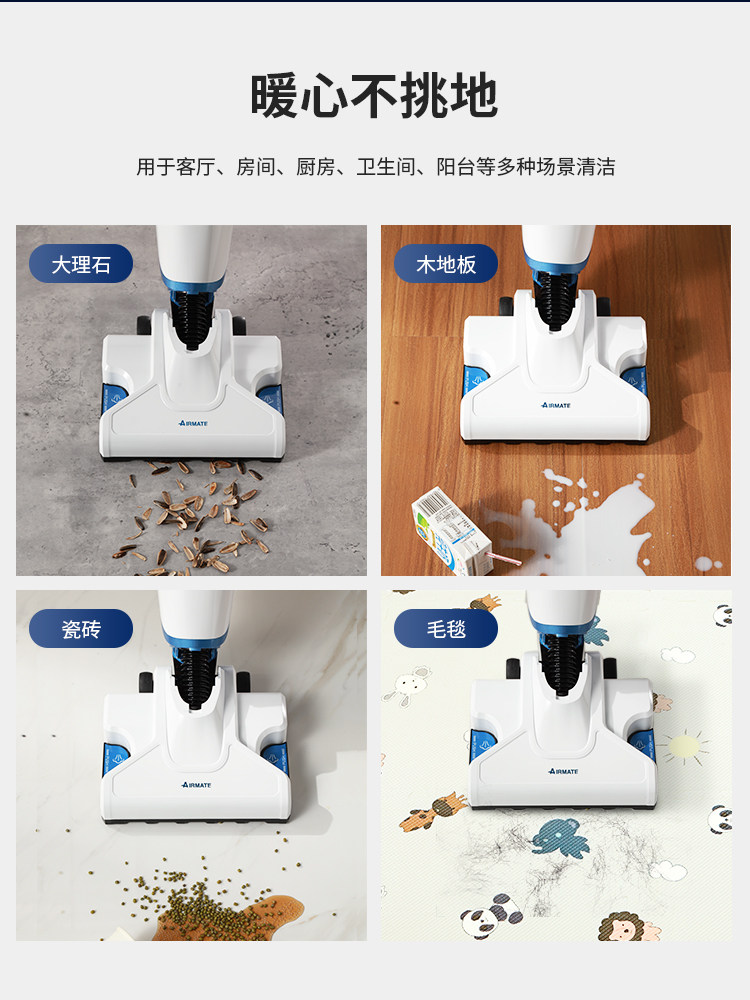 暖心不挑地

用于客厅、房间、厨房、卫生间、阳台等多种场景清洁

大理石

AIRMATE

木地板

AIRMATE

瓷砖

AIRMATE

毛毯

AIRMATE