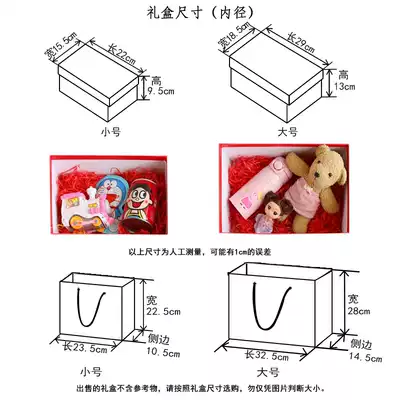 礼盒尺寸（内径）

宽15.5cm
长22cm
高
9.5cm
小号

宽18.5cm
长29cm
高
13cm
大号

以上尺寸为人工测量，可能有1cm的误差

宽
22.5cm
侧边
10.5cm
长23.5cm
小号

宽
28cm
侧边
14.5cm
长32.5cm
大号

出售的礼盒不含参考物，请按照礼盒尺寸选购，勿仅凭图片判断大小。