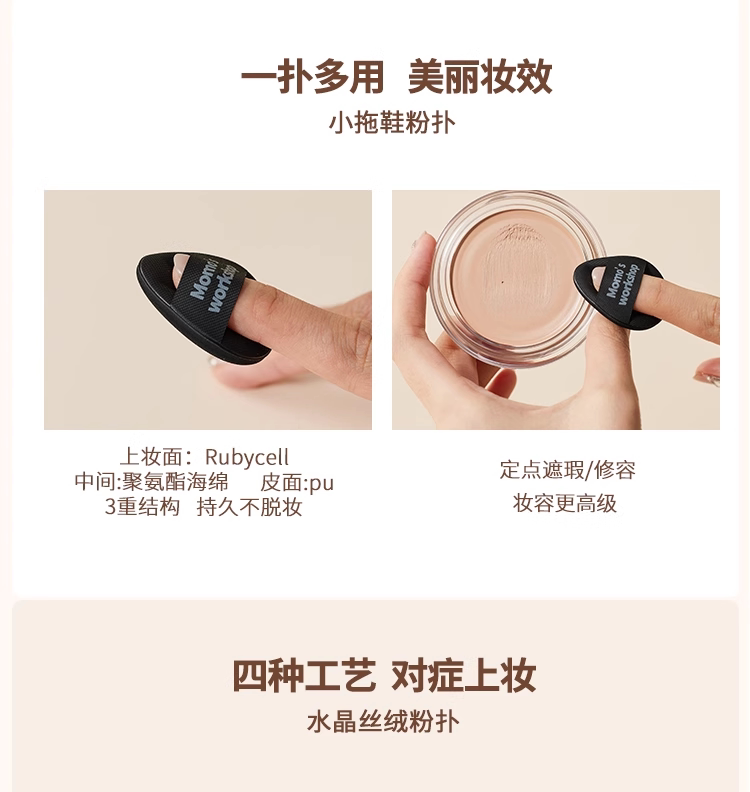 一扑多用 美丽妆效

小拖鞋粉扑

Momo's workshop

Momo's workshop

上妆面：Rubycell
中间:聚氨酯海绵　皮面:pu
3重结构 持久不脱妆

定点遮瑕/修容
妆容更高级

四种工艺 对症上妆

水晶丝绒粉扑