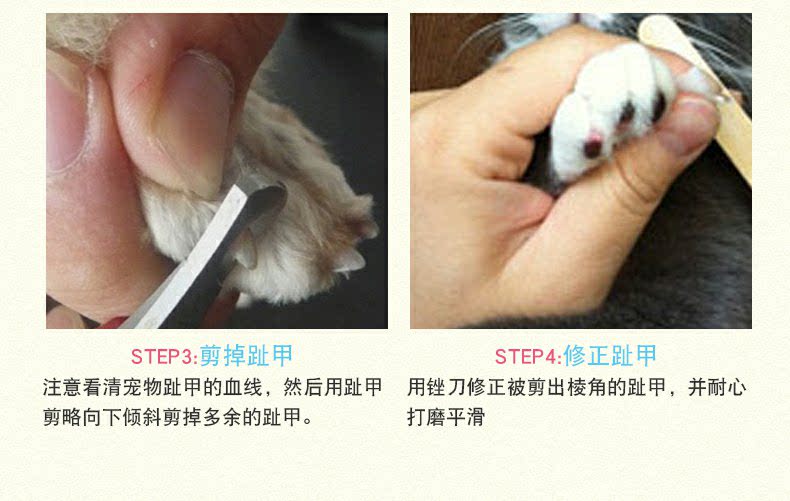 STEP3:剪掉趾甲

注意看清宠物趾甲的血线，然后用趾甲剪略向下倾斜剪掉多余的趾甲。

STEP4:修正趾甲

用锉刀修正被剪出棱角的趾甲，并耐心打磨平滑