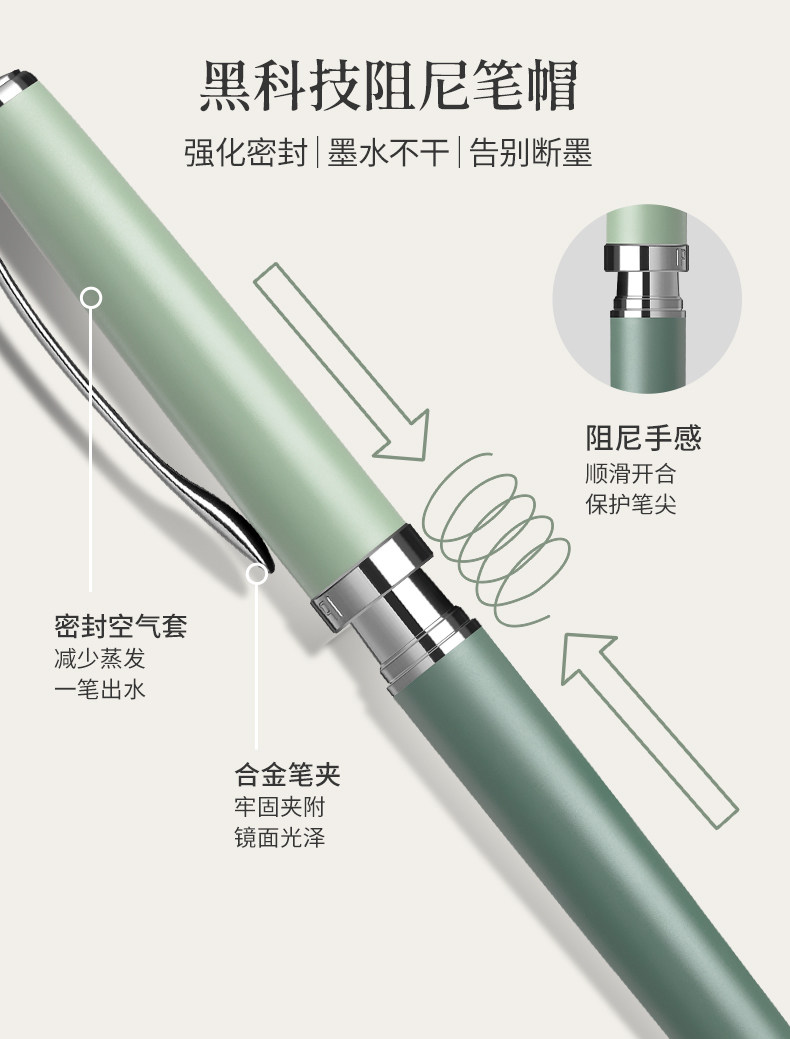 黑科技阻尼笔帽

强化密封 | 墨水不干 | 告别断墨

阻尼手感
顺滑开合
保护笔尖

密封空气套
减少蒸发
一笔出水

合金笔夹
牢固夹附
镜面光泽