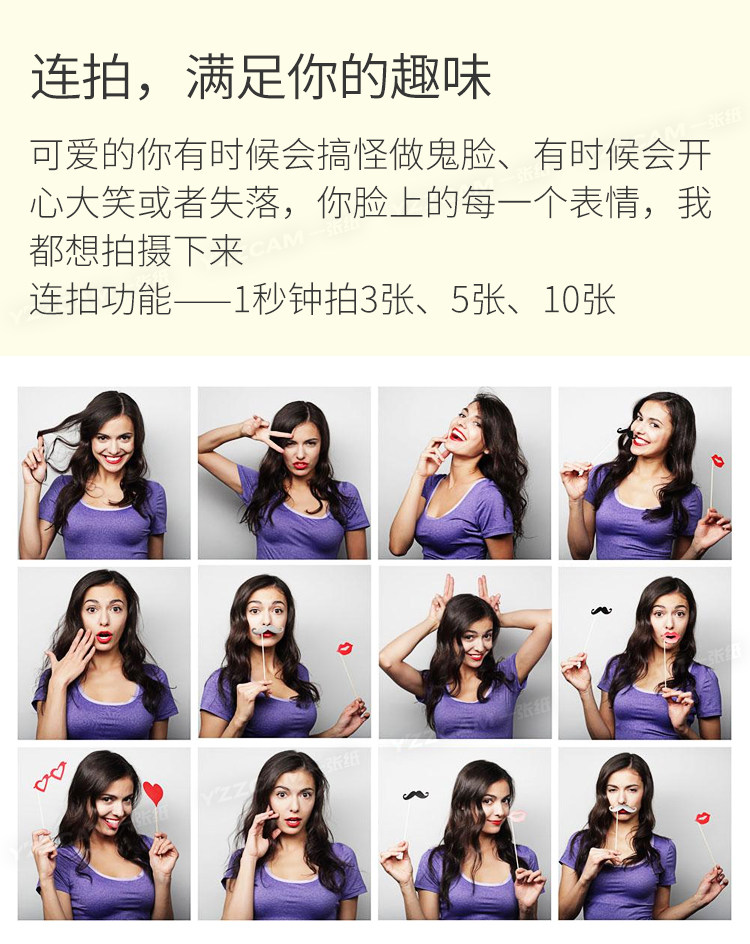 连拍，满足你的趣味

可爱的你有时候会搞怪做鬼脸、有时候会开心大笑或者失落，你脸上的每一个表情，我都想拍摄下来
连拍功能——1秒钟拍3张、5张、10张