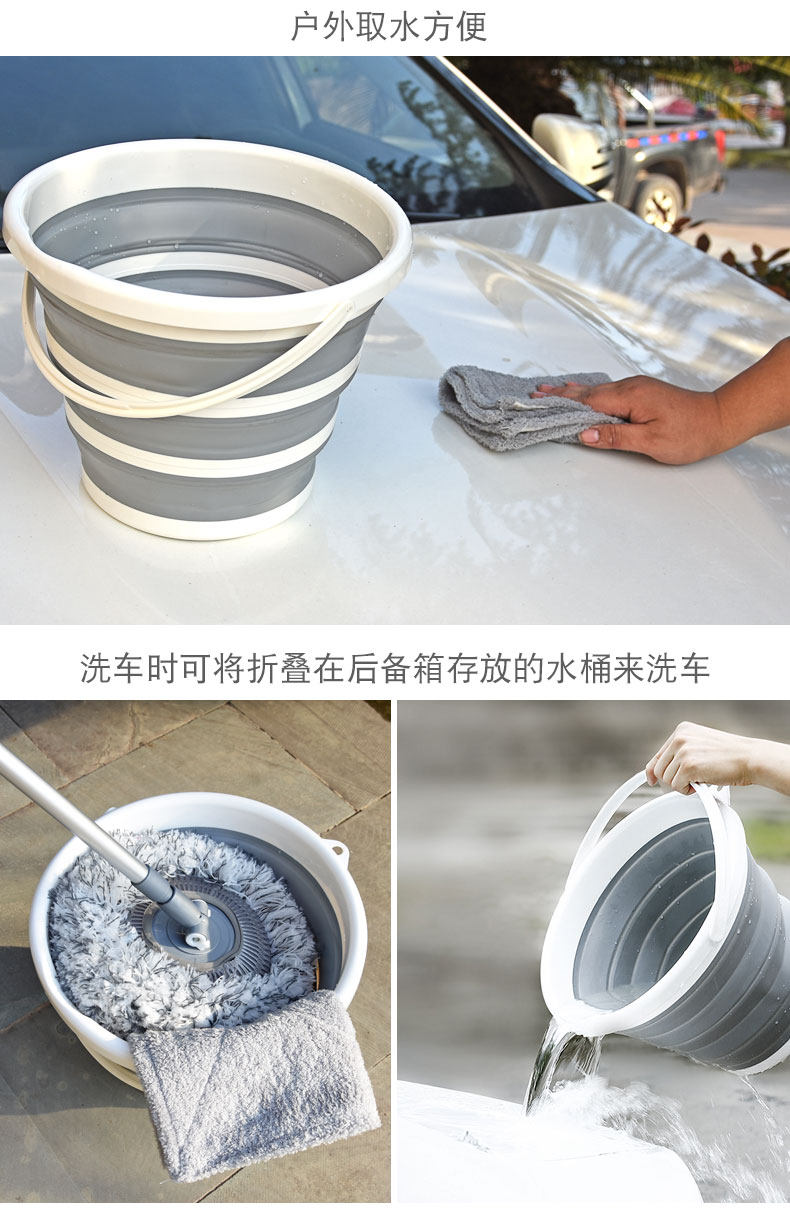 户外取水方便

洗车时可将折叠在后备箱存放的水桶来洗车