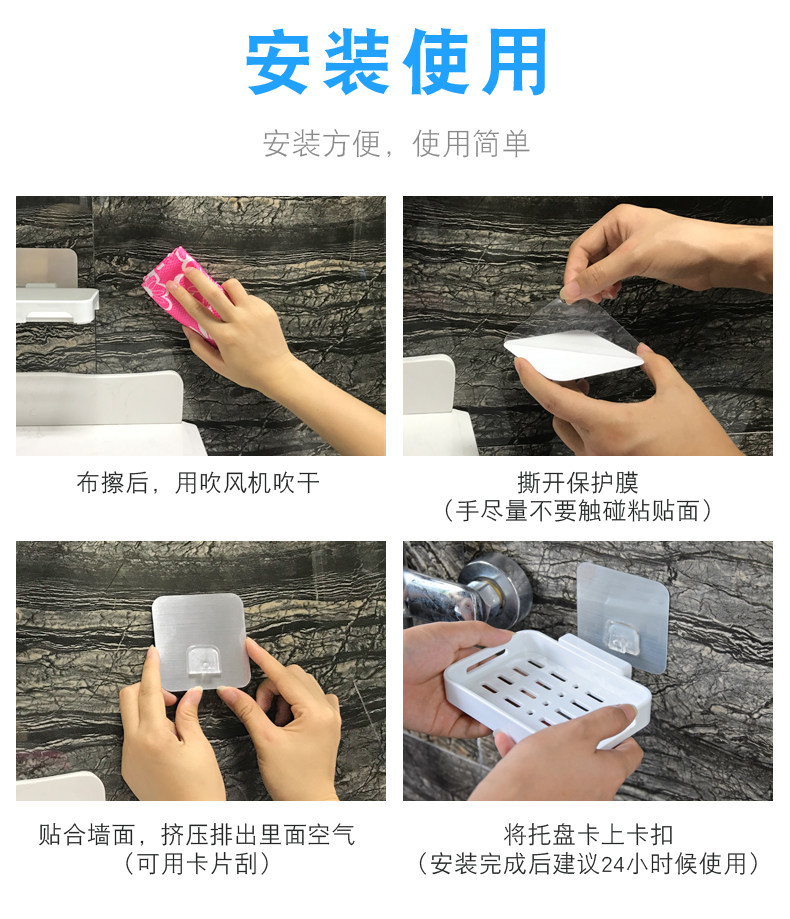 安装使用

安装方便，使用简单

布擦后，用吹风机吹干

撕开保护膜
（手尽量不要触碰粘贴面）

贴合墙面，挤压排出里面空气
（可用卡片刮）

将托盘卡上卡扣
（安装完成后建议24小时候使用）