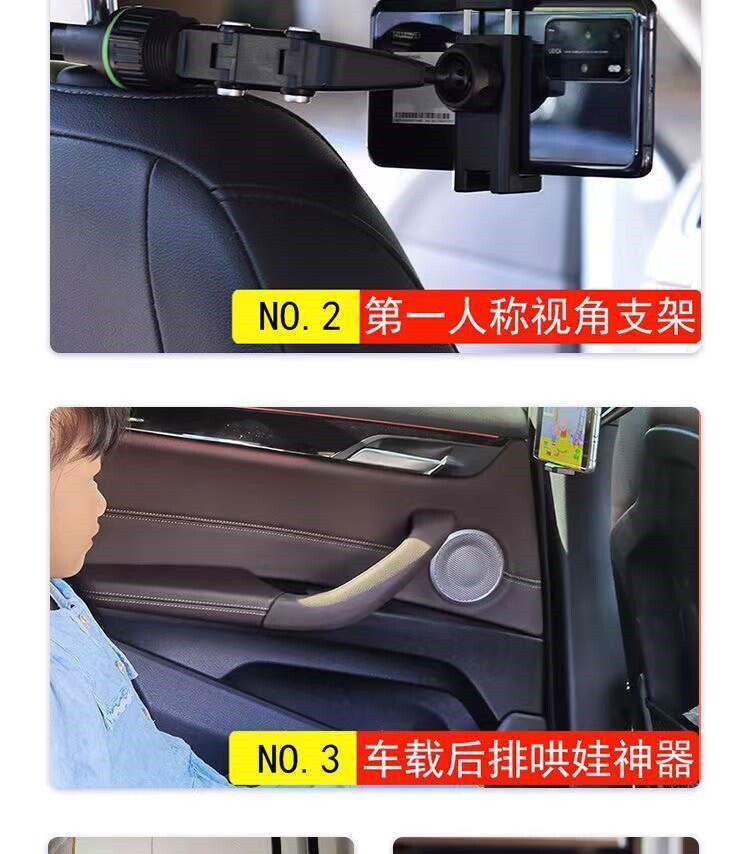 NO. 2 第一人称视角支架

NO. 3 车载后排哄娃神器