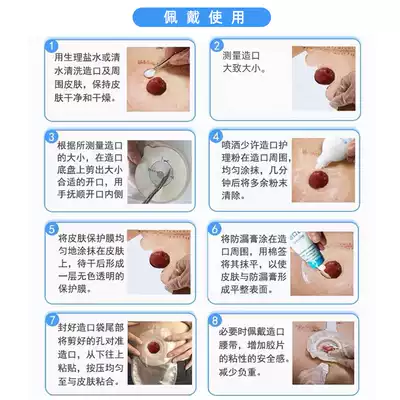 佩戴使用

1
用生理盐水或清水清洗造口及周围皮肤，保持皮肤干净和干燥。

2
测量造口大致大小。

3
根据所测量造口的大小，在造口底盘上剪出大小合适的开口，用手抚顺开口内侧

4
喷洒少许造口护理粉在造口周围，均匀涂抹，几分钟后将多余粉末清除。

5
将皮肤保护膜均匀地涂抹在皮肤上，待干后形成一层无色透明的保护膜。

6
将防漏膏涂在造口周围，用棉签将其抹平，以使皮肤与防漏膏形成平整表面。

7
封好造口袋尾部将剪好的孔对准造口，从下往上粘贴，按压均匀至与皮肤粘合。

8
必要时佩戴造口腰带，增加胶片的粘性的安全感。减少负重。