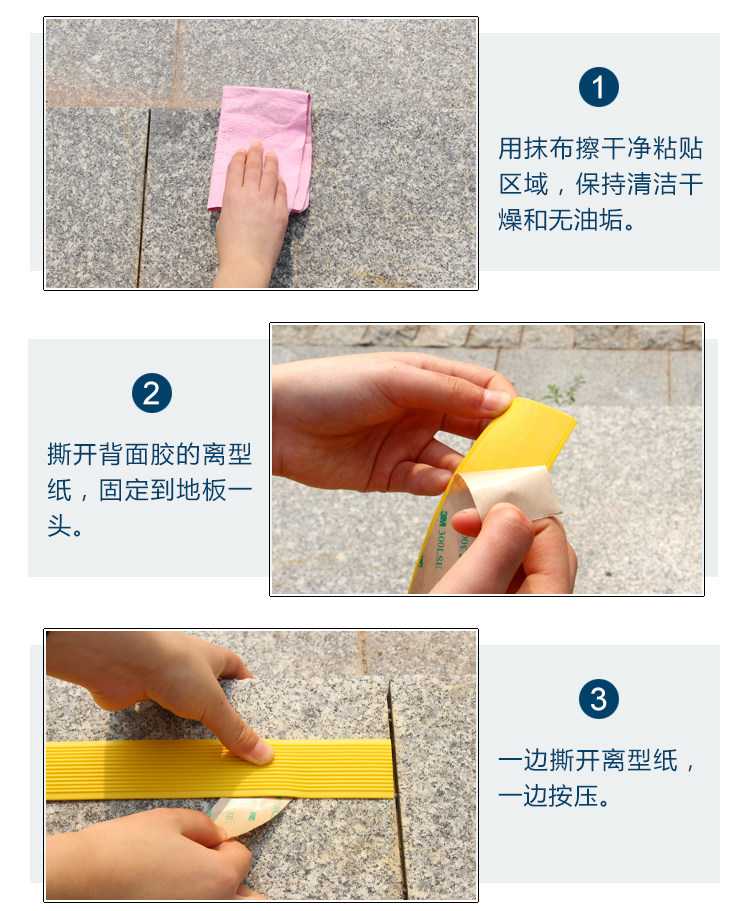 1

用抹布擦干净粘贴区域，保持清洁干燥和无油垢。

2

撕开背面胶的离型纸，固定到地板一头。

3M 300LSE

3

一边撕开离型纸，一边按压。