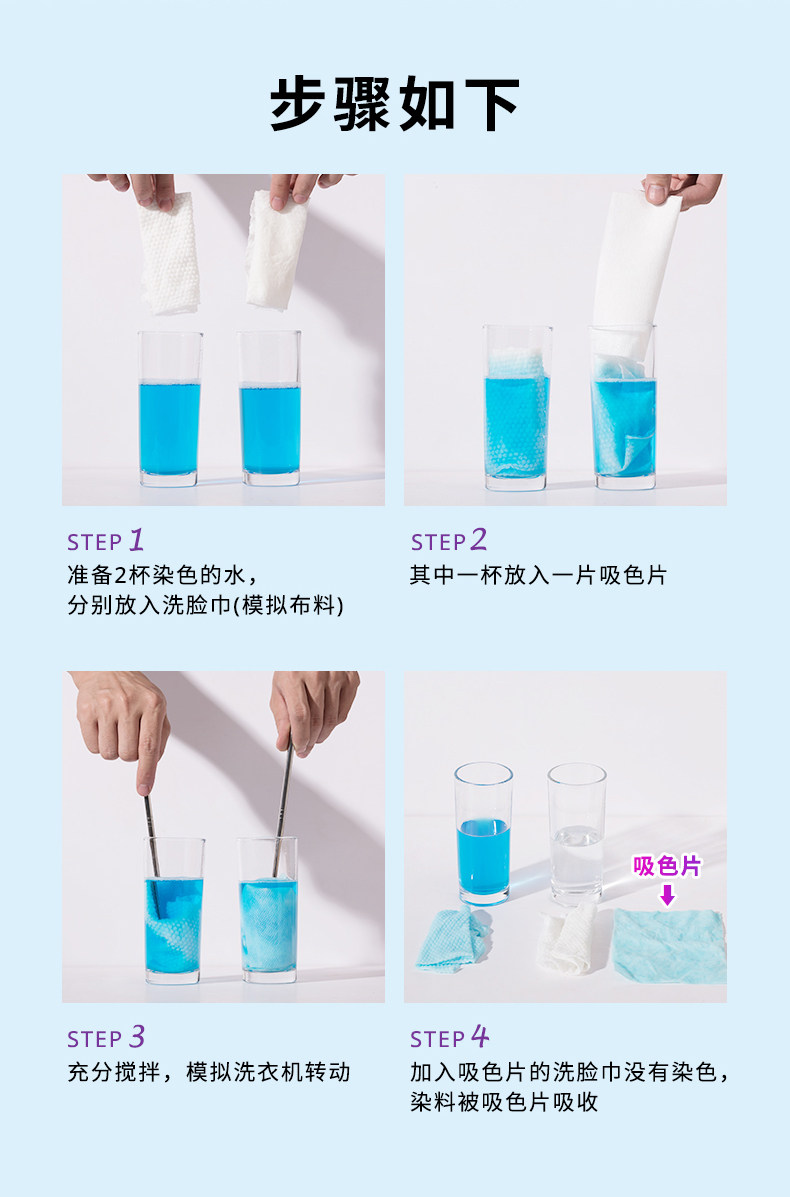 步骤如下

STEP 1
准备2杯染色的水，
分别放入洗脸巾(模拟布料)

STEP 2
其中一杯放入一片吸色片

STEP 3
充分搅拌，模拟洗衣机转动

吸色片

STEP 4
加入吸色片的洗脸巾没有染色，
染料被吸色片吸收