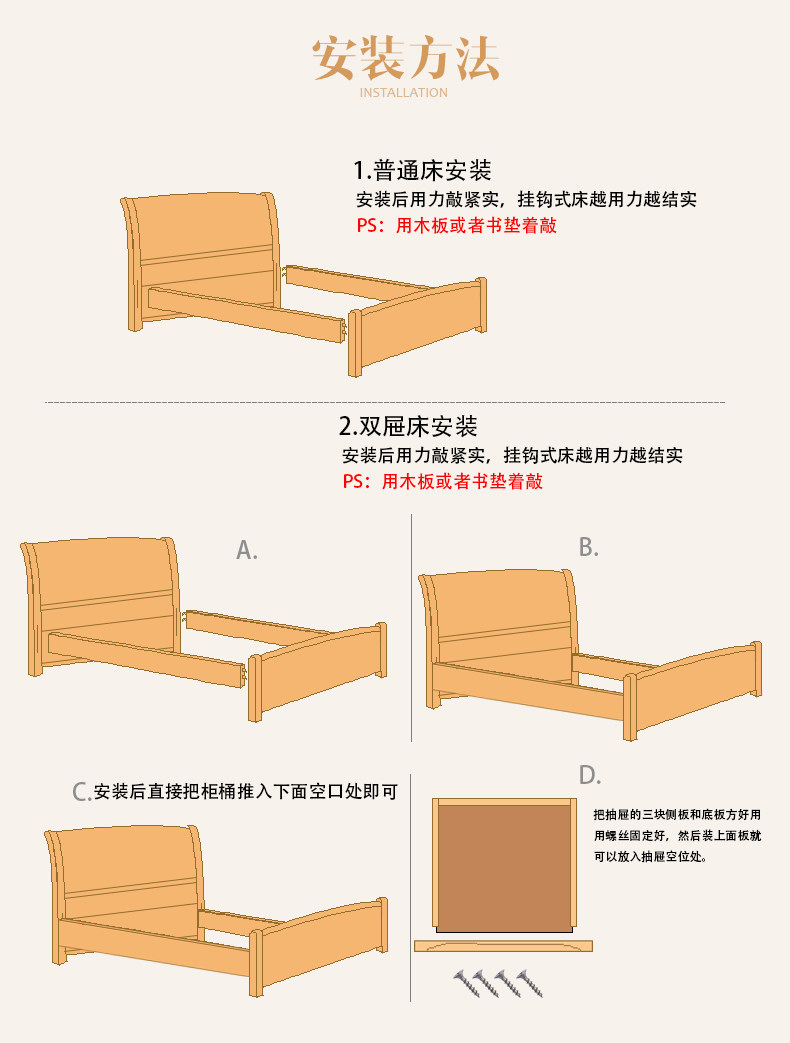 安装方法
INSTALLATION

1.普通床安装
安装后用力敲紧实，挂钩式床越用力越结实
PS：用木板或者书垫着敲

2.双屉床安装
安装后用力敲紧实，挂钩式床越用力越结实
PS：用木板或者书垫着敲

A.

B.

C.安装后直接把柜桶推入下面空口处即可

D.

把抽屉的三块侧板和底板方好用用螺丝固定好，然后装上面板就可以放入抽屉空位处。