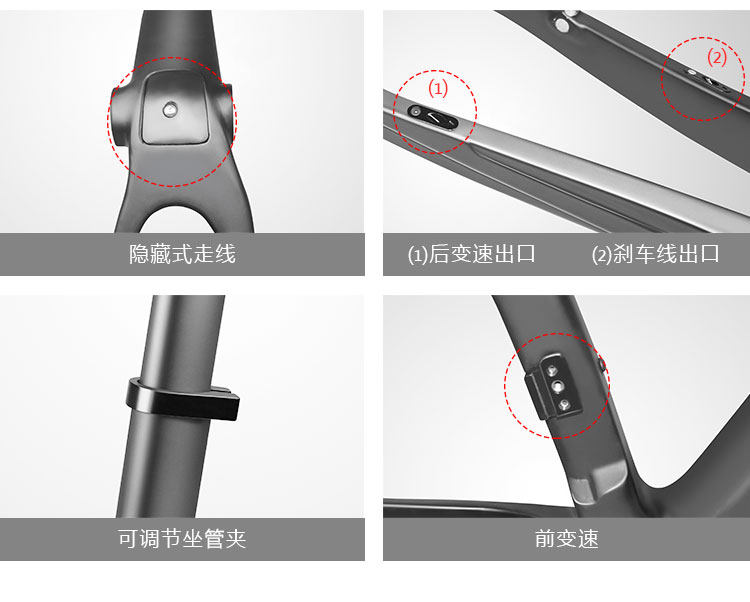 隐藏式走线

(1)

(2)

(1)后变速出口 (2)刹车线出口

可调节坐管夹

前变速