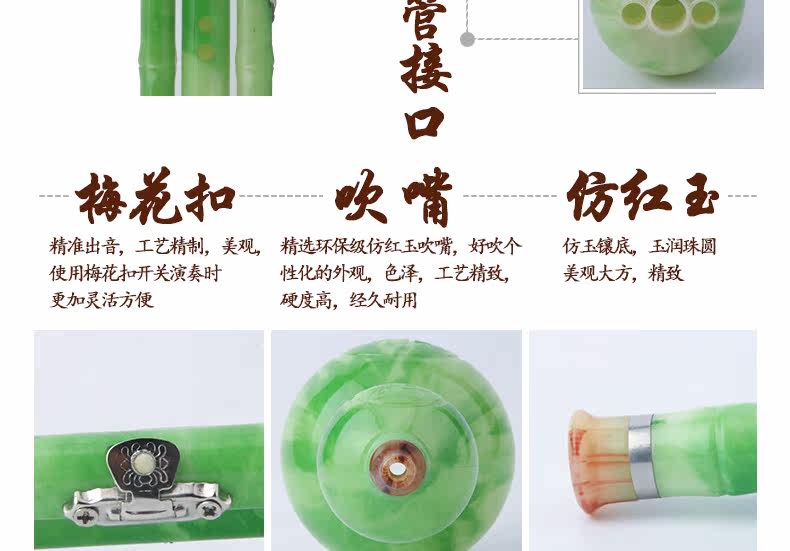 管接口

梅花扣

精准出音，工艺精制，美观，使用梅花扣开关演奏时更加灵活方便

吹嘴

精选环保级仿红玉吹嘴，好吹个性化的外观，色泽，工艺精致，硬度高，经久耐用

仿红玉

仿玉镶底，玉润珠圆美观大方，精致