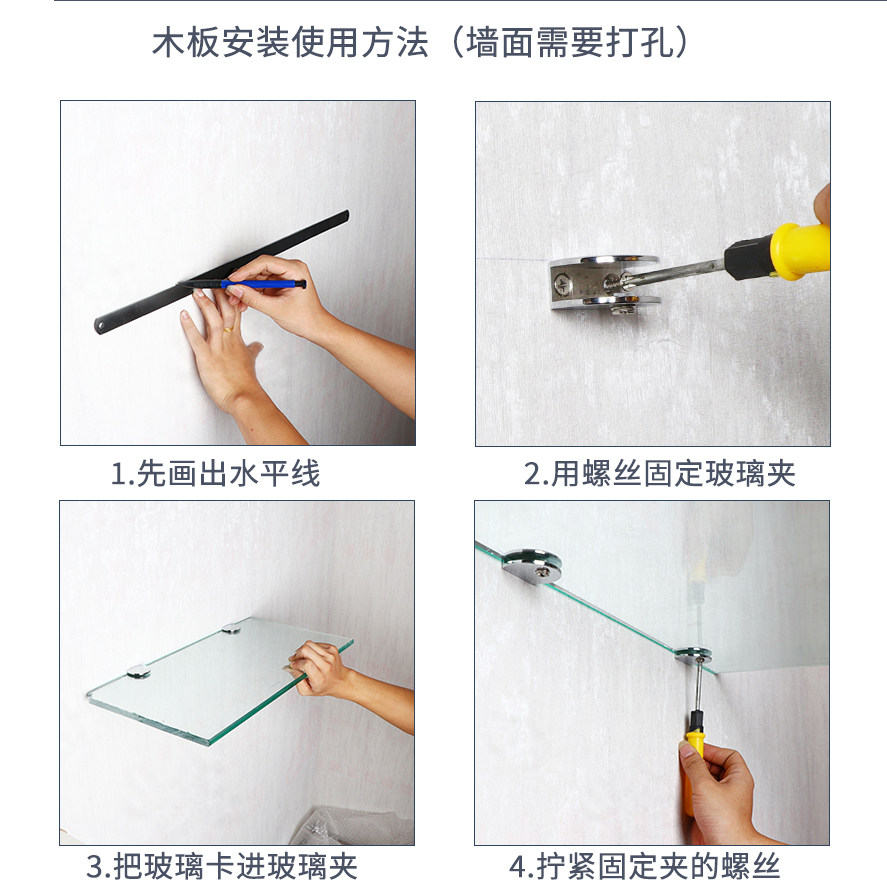 木板安装使用方法（墙面需要打孔）

1.先画出水平线

2.用螺丝固定玻璃夹

3.把玻璃卡进玻璃夹

4.拧紧固定夹的螺丝