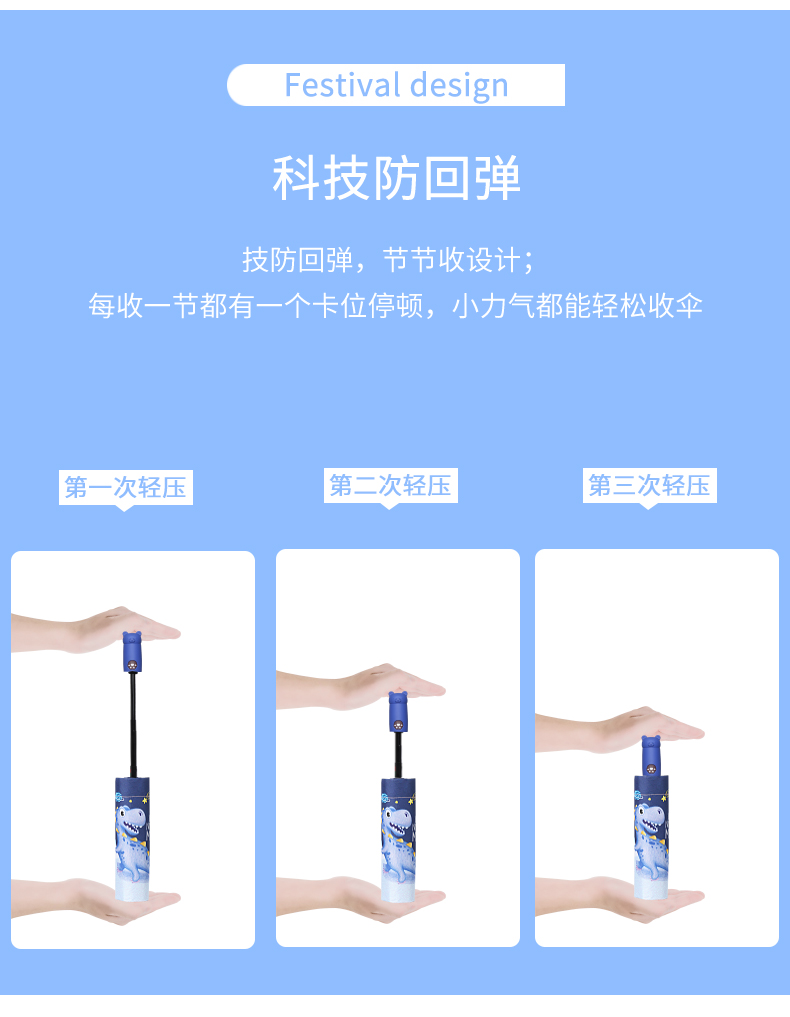 Festival design

科技防回弹

技防回弹，节节收设计；
每收一节都有一个卡位停顿，小力气都能轻松收伞

第一次轻压

第二次轻压

第三次轻压