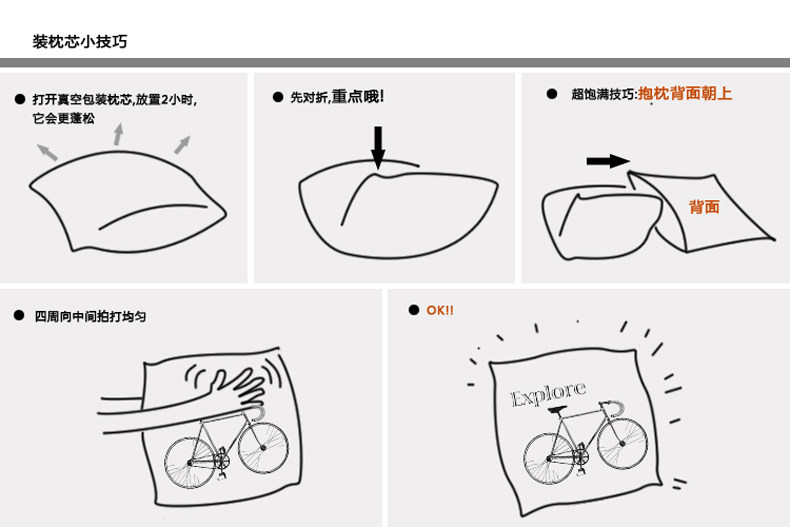 装枕芯小技巧

● 打开真空包装枕芯,放置2小时,它会更蓬松

● 先对折,重点哦!

● 超饱满技巧:抱枕背面朝上

背面

● 四周向中间拍打均匀

● OK!!

Explore