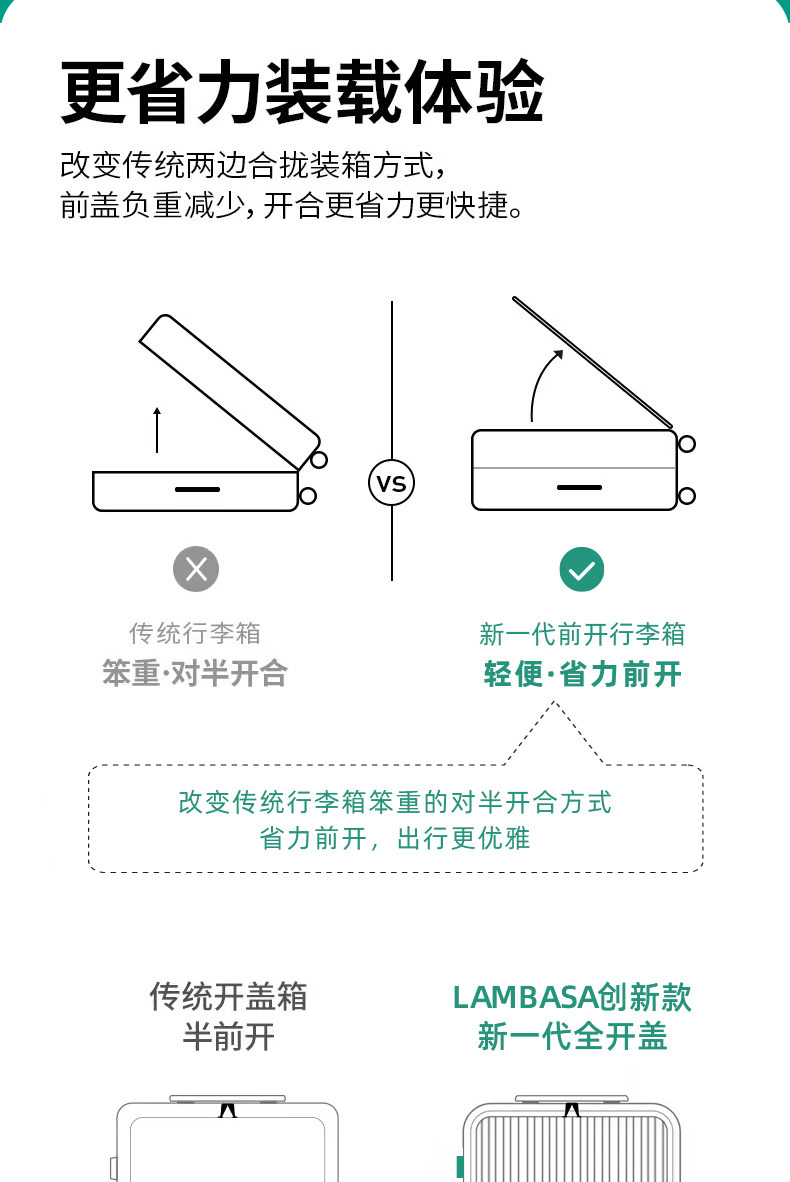 更省力装载体验

改变传统两边合拢装箱方式，
前盖负重减少，开合更省力更快捷。

VS

传统行李箱
笨重·对半开合

新一代前开行李箱
轻便·省力前开

改变传统行李箱笨重的对半开合方式
省力前开，出行更优雅

传统开盖箱
半前开

LAMBASA创新款
新一代全开盖