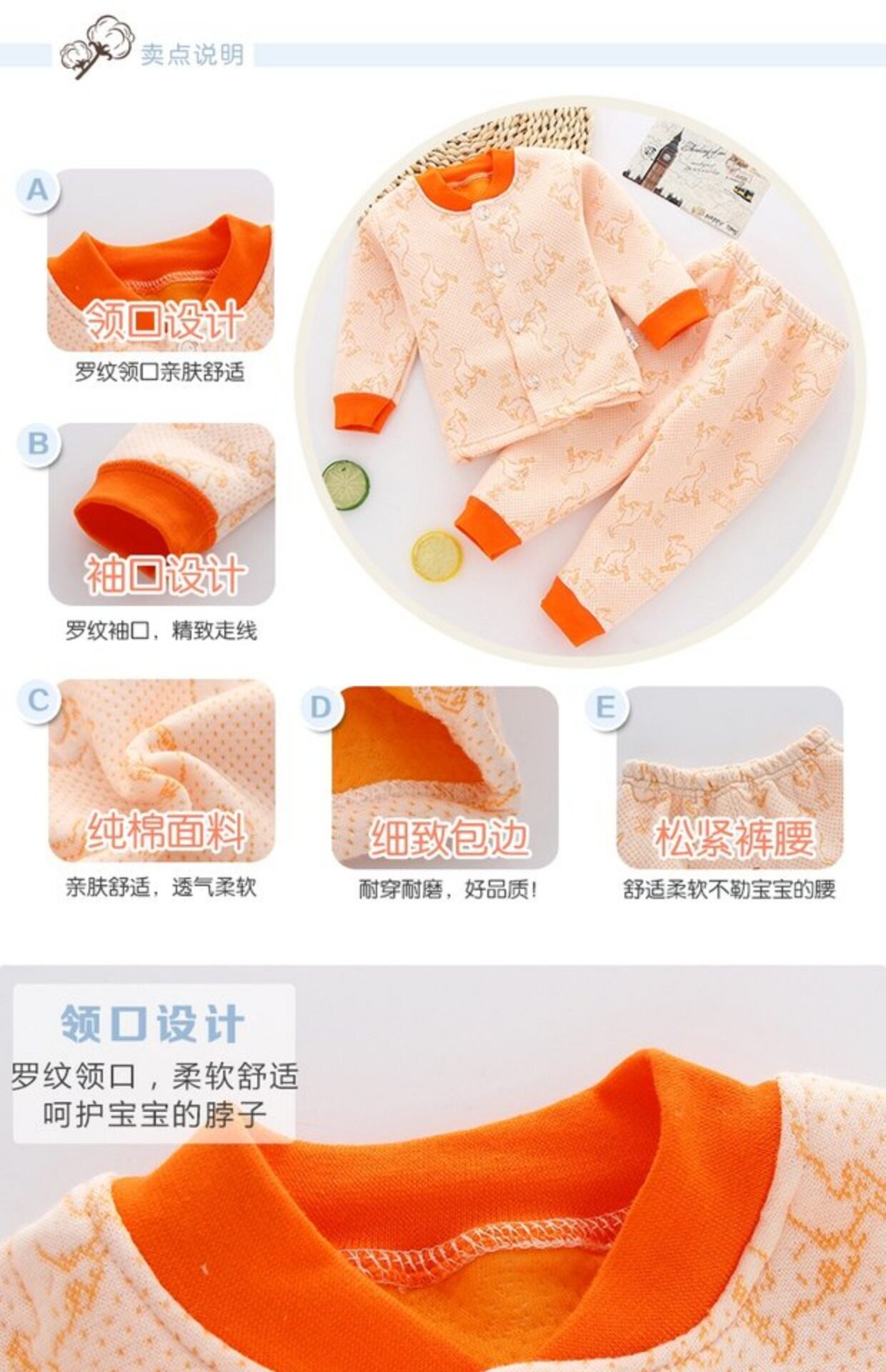 卖点说明

A
领口设计
罗纹领口亲肤舒适

B
袖口设计
罗纹袖口，精致走线

C
纯棉面料
亲肤舒适，透气柔软

D
细致包边
耐穿耐磨，好品质！

E
松紧裤腰
舒适柔软不勒宝宝的腰

领口设计
罗纹领口，柔软舒适
呵护宝宝的脖子