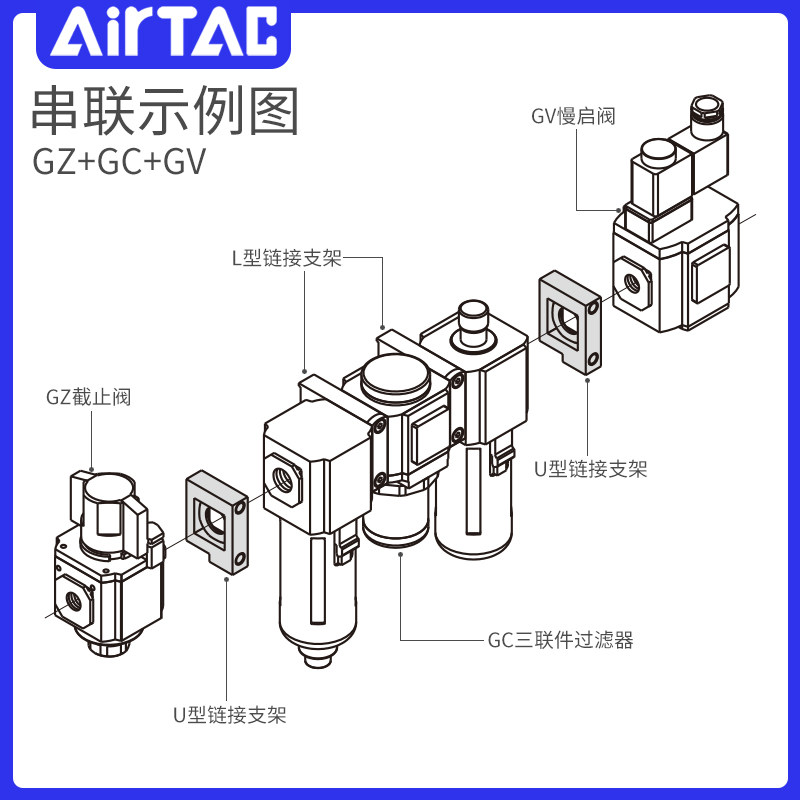 AirTAC

串联示例图
GZ+GC+GV

GV慢启阀

L型链接支架

GZ截止阀

U型链接支架

GC三联件过滤器

U型链接支架