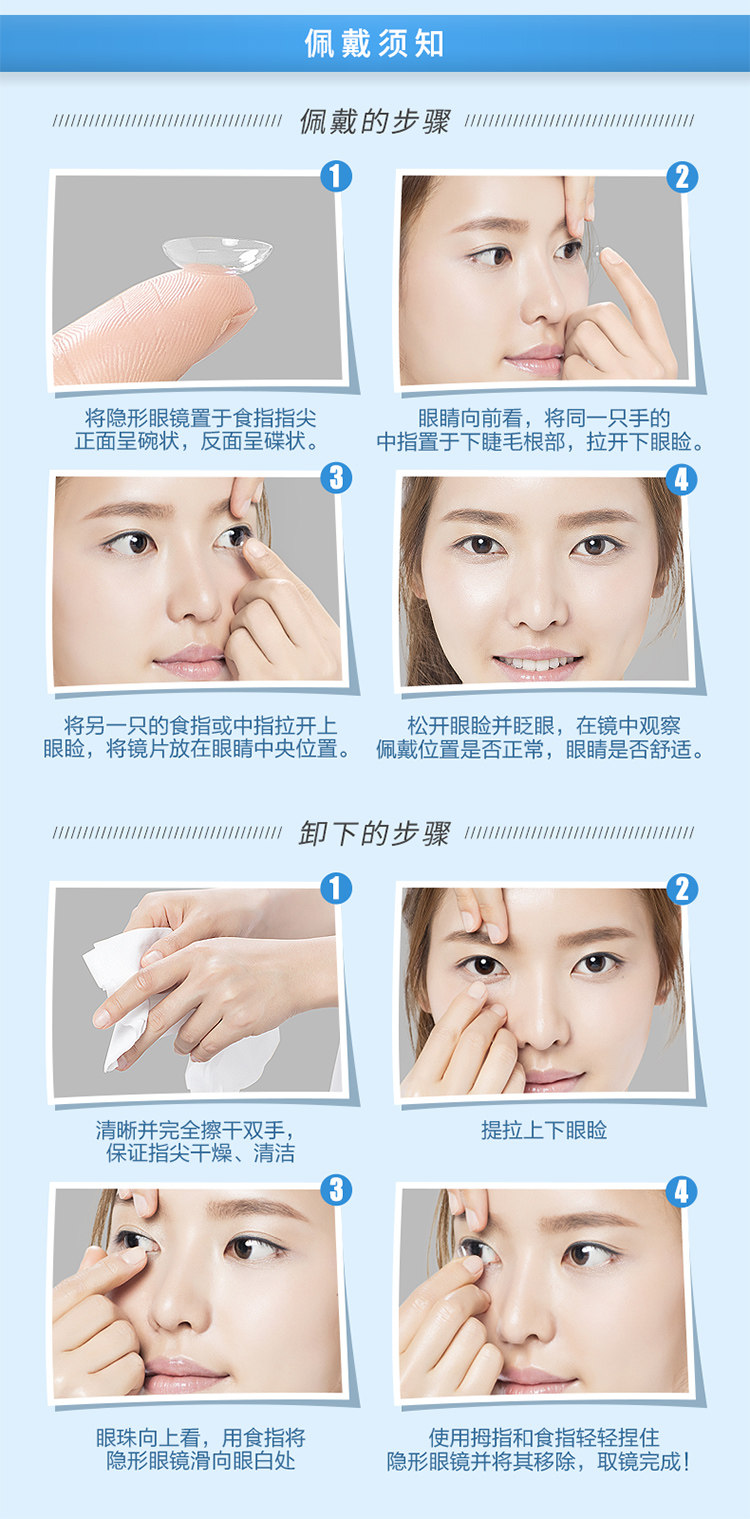 佩戴须知

佩戴的步骤

1

将隐形眼镜置于食指指尖
正面呈碗状，反面呈碟状。

2

眼睛向前看，将同一只手的
中指置于下睫毛根部，拉开下眼睑。

3

将另一只的食指或中指拉开上
眼睑，将镜片放在眼睛中央位置。

4

松开眼睑并眨眼，在镜中观察
佩戴位置是否正常，眼睛是否舒适。

卸下的步骤

1

清晰并完全擦干双手，
保证指尖干燥、清洁

2

提拉上下眼睑

3

眼珠向上看，用食指将
隐形眼镜滑向眼白处

4

使用拇指和食指轻轻捏住
隐形眼镜并将其移除，取镜完成！