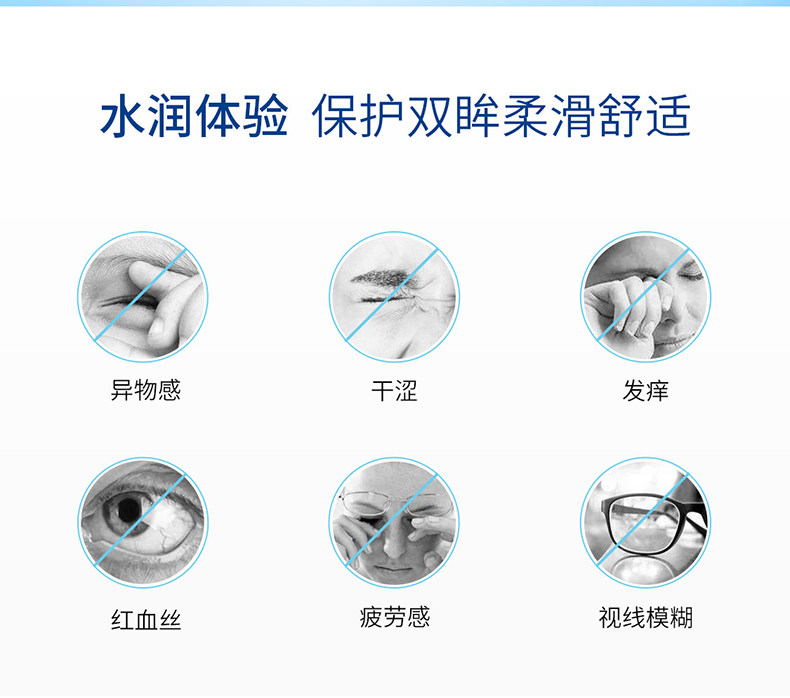 水润体验 保护双眸柔滑舒适

异物感

干涩

发痒

红血丝

疲劳感

视线模糊