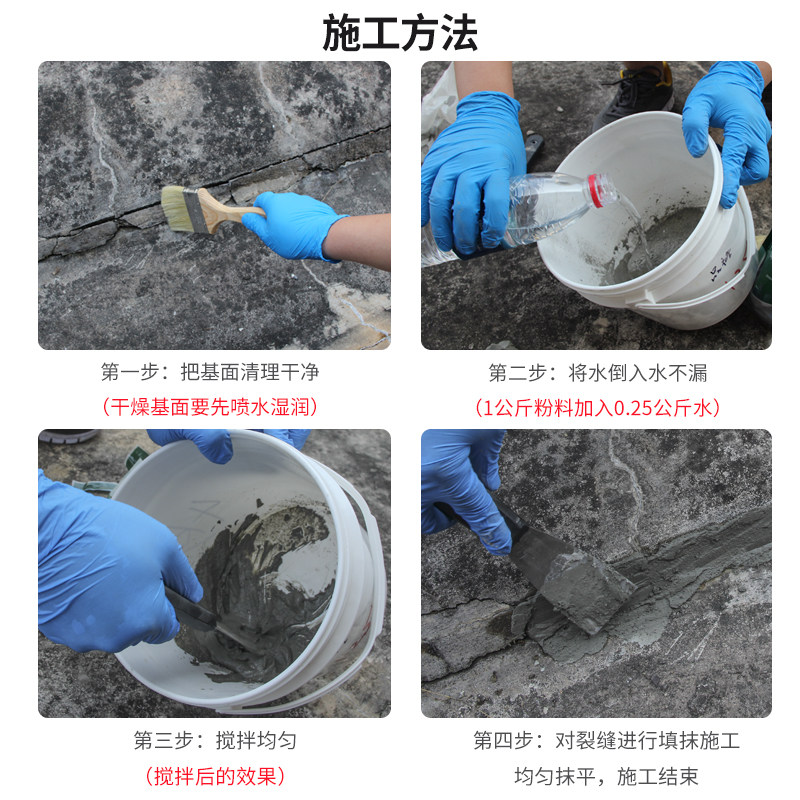 施工方法

第一步：把基面清理干净

（干燥基面要先喷水湿润）

第二步：将水倒入水不漏

（1公斤粉料加入0.25公斤水）

第三步：搅拌均匀

（搅拌后的效果）

第四步：对裂缝进行填抹施工

均匀抹平，施工结束