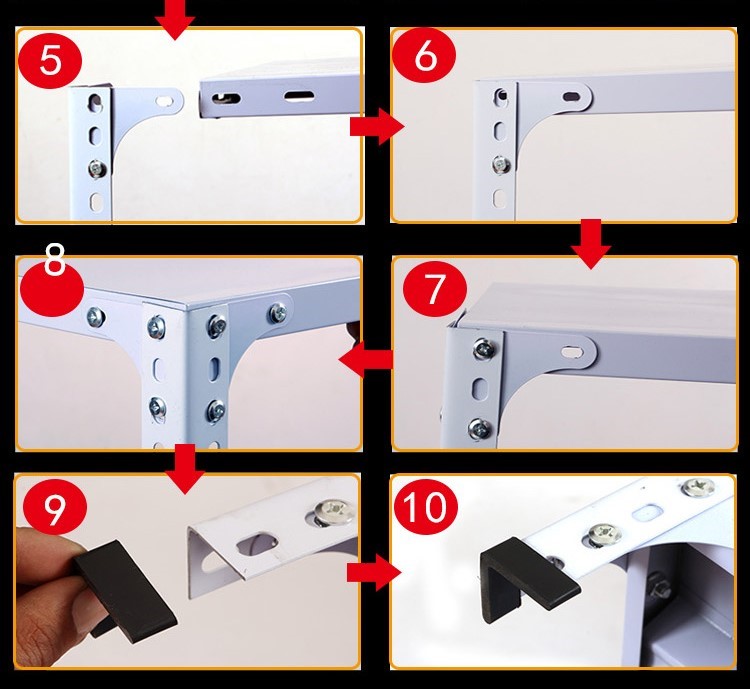 5

6

8

7

9

10