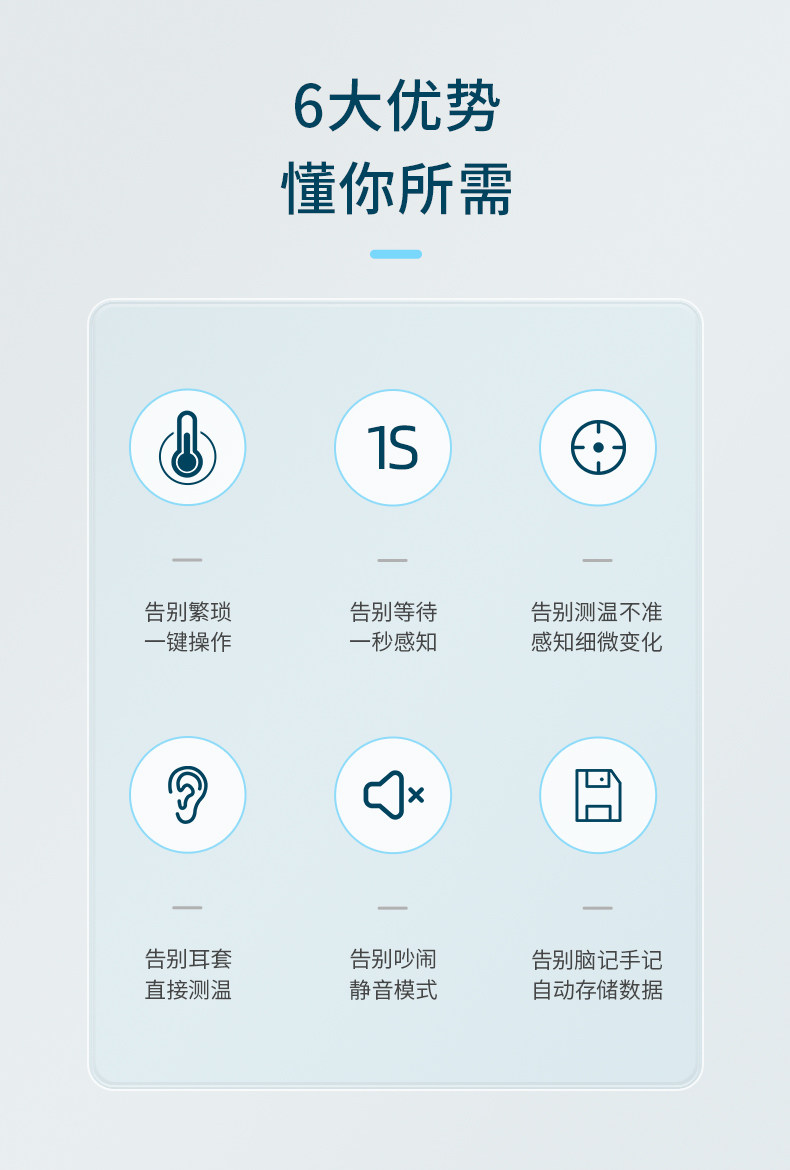 6大优势
懂你所需

1S

告别繁琐
一键操作

告别等待
一秒感知

告别测温不准
感知细微变化

告别耳套
直接测温

告别吵闹
静音模式

告别脑记手记
自动存储数据