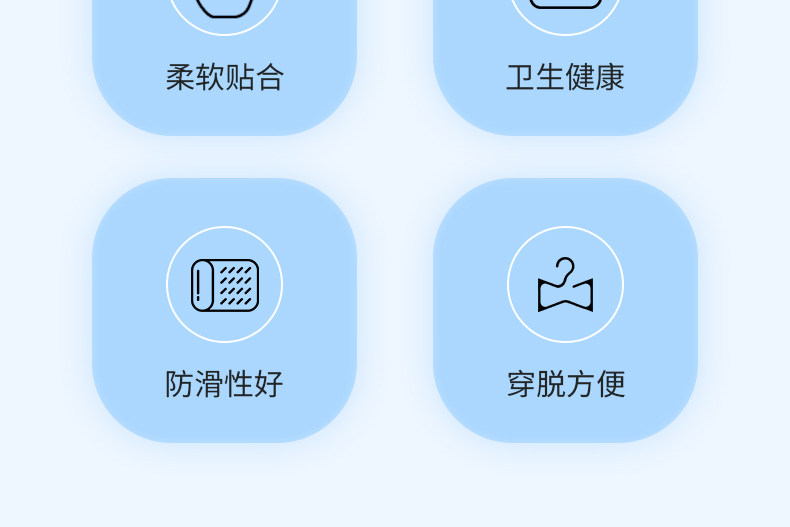 柔软贴合

卫生健康

防滑性好

穿脱方便