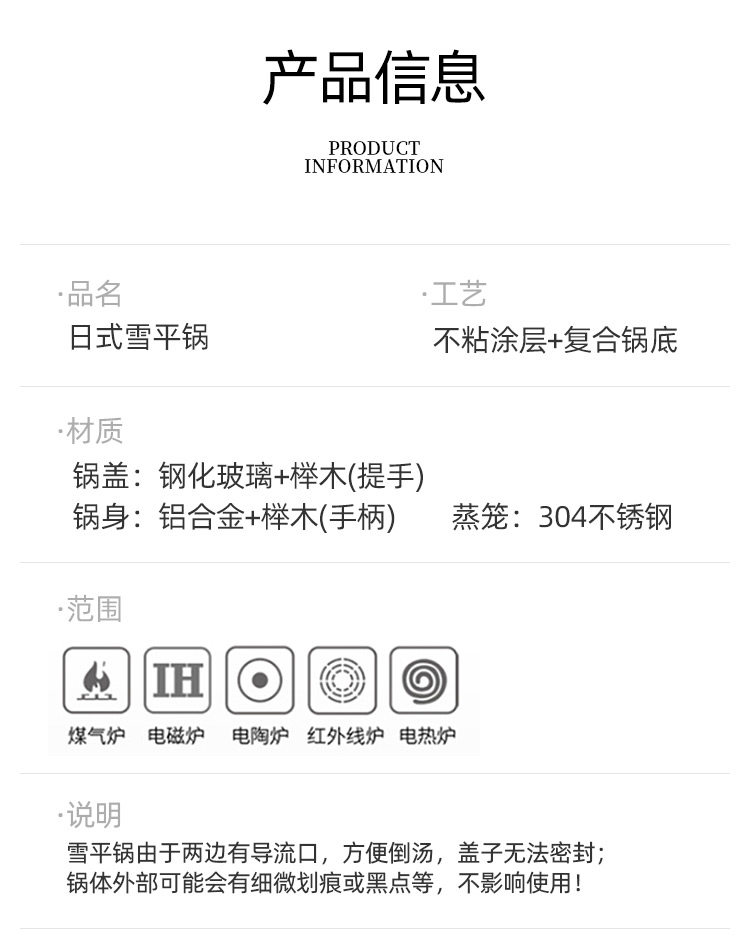 产品信息

PRODUCT
INFORMATION

·品名
日式雪平锅

·工艺
不粘涂层+复合锅底

·材质
锅盖：钢化玻璃+榉木(提手)
锅身：铝合金+榉木(手柄)  蒸笼：304不锈钢

·范围
IH
煤气炉 电磁炉 电陶炉 红外线炉 电热炉

·说明
雪平锅由于两边有导流口，方便倒汤，盖子无法密封；
锅体外部可能会有细微划痕或黑点等，不影响使用！