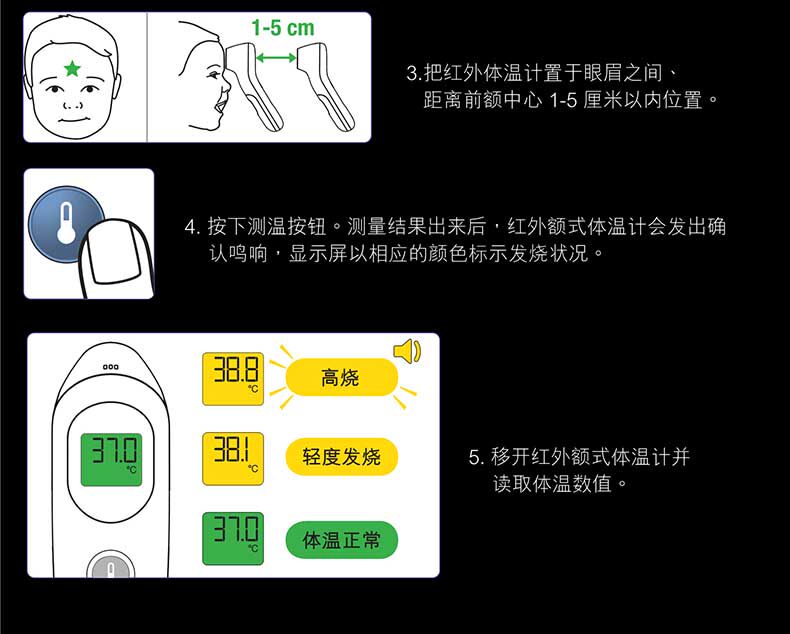 1-5 cm

3.把红外体温计置于眼眉之间、距离前额中心 1-5 厘米以内位置。

4. 按下测温按钮。测量结果出来后，红外额式体温计会发出确认鸣响，显示屏以相应的颜色标示发烧状况。

37.0 °C

38.8 °C
高烧

38.1 °C
轻度发烧

37.0 °C
体温正常

5. 移开红外额式体温计并读取体温数值。