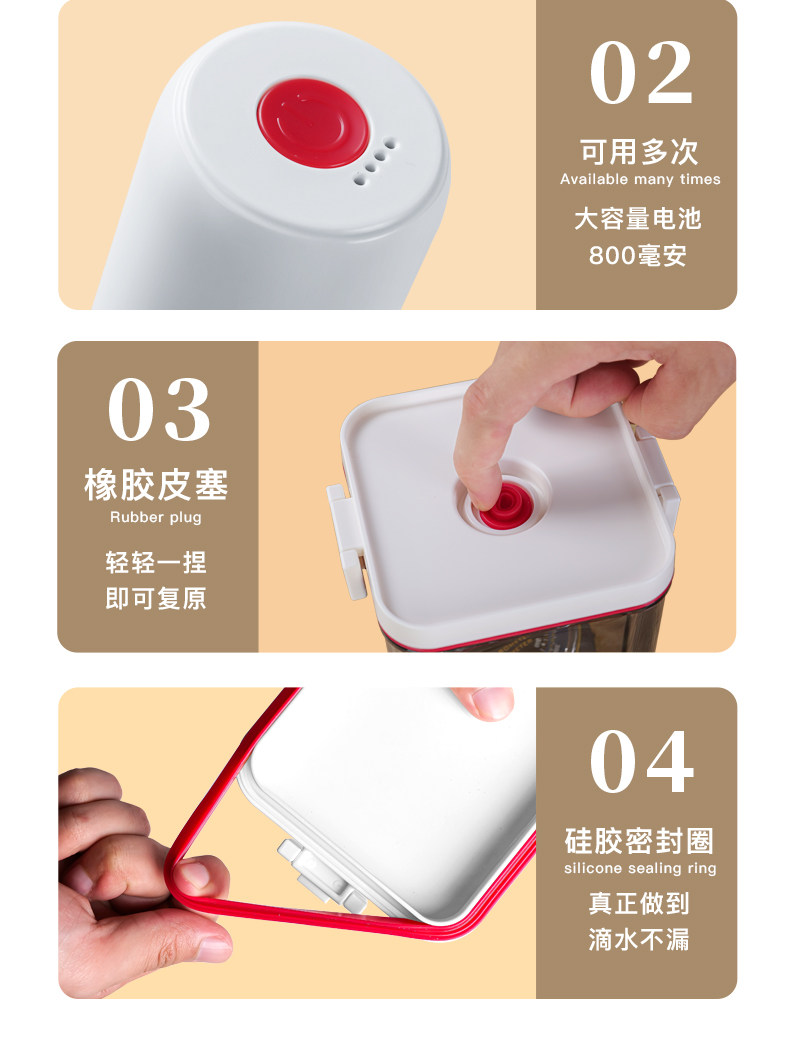 02
可用多次
Available many times
大容量电池
800毫安

03
橡胶皮塞
Rubber plug
轻轻一捏
即可复原

04
硅胶密封圈
silicone sealing ring
真正做到
滴水不漏