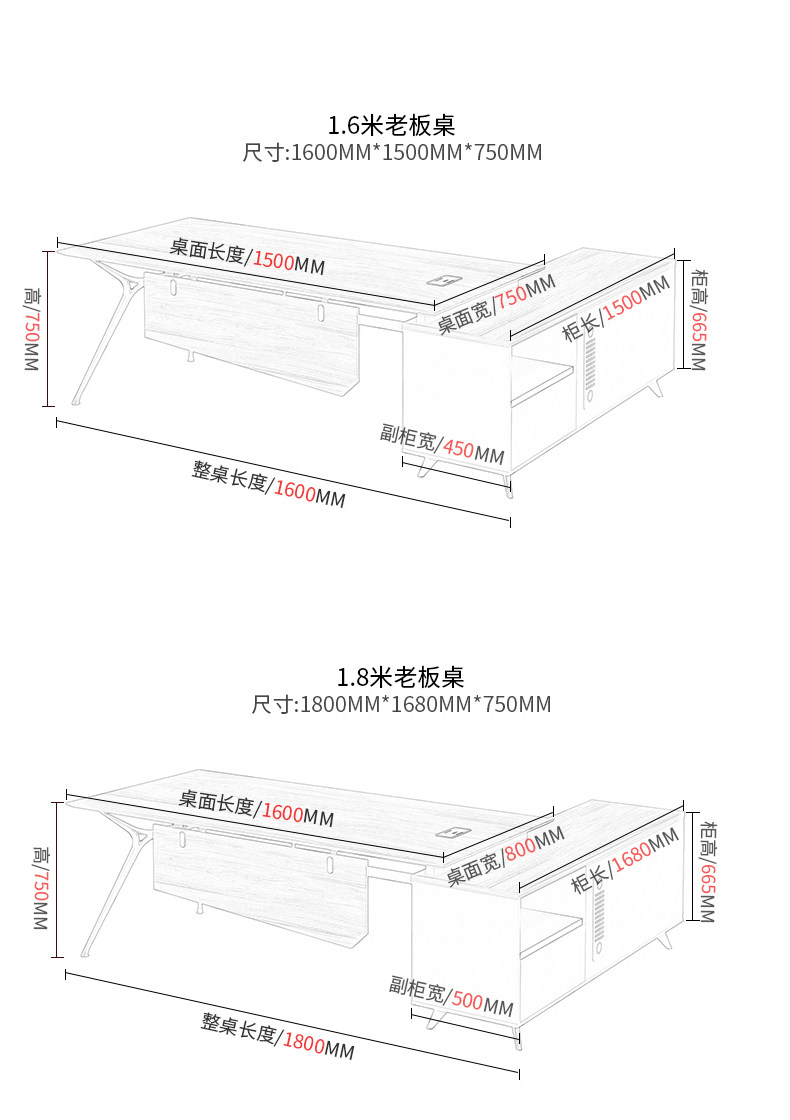 1.6米老板桌
尺寸:1600MM*1500MM*750MM

桌面长度/1500MM
高/750MM
桌面宽/750MM
柜长/1500MM
柜高/665MM
副柜宽/450MM
整桌长度/1600MM

1.8米老板桌
尺寸:1800MM*1680MM*750MM

桌面长度/1600MM
高/750MM
桌面宽/800MM
柜长/1680MM
柜高/665MM
副柜宽/500MM
整桌长度/1800MM