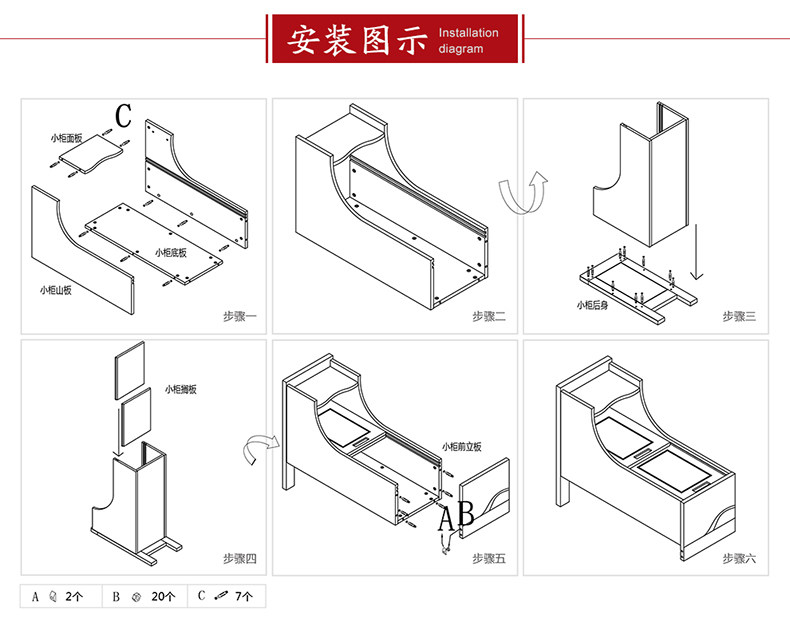 安装图示 Installation diagram

C
小柜面板
小柜底板
小柜山板
步骤一

步骤二

小柜后身
步骤三

小柜搁板
步骤四

小柜前立板
AB
步骤五

步骤六

A 2个 B 20个 C 7个