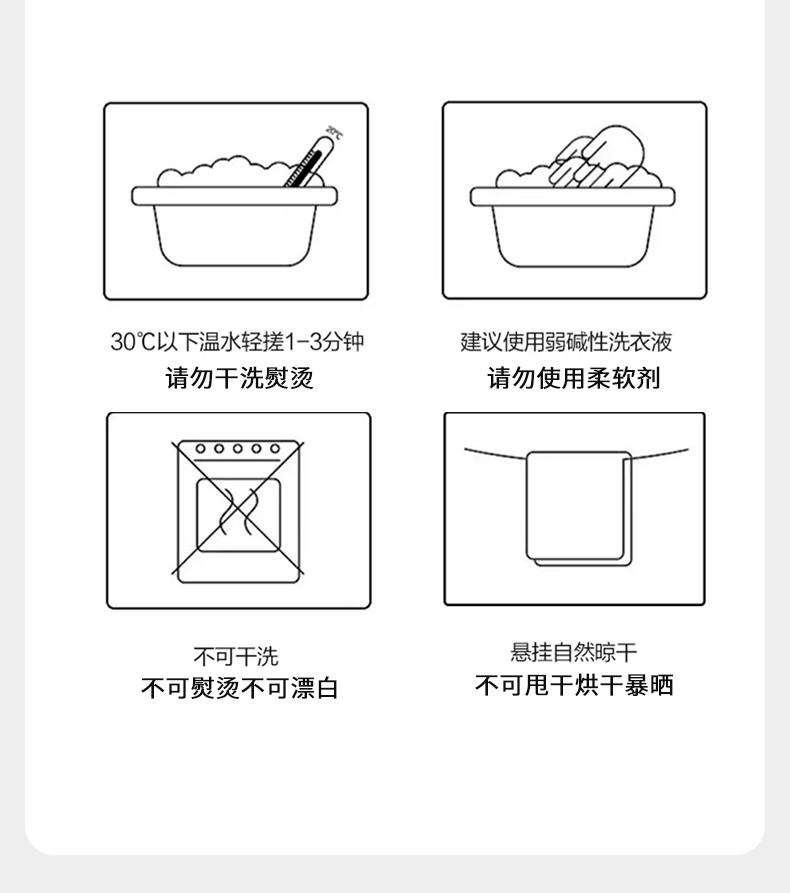 20℃

30℃以下温水轻搓1-3分钟
请勿干洗熨烫

建议使用弱碱性洗衣液
请勿使用柔软剂

不可干洗
不可熨烫不可漂白

悬挂自然晾干
不可甩干烘干暴晒